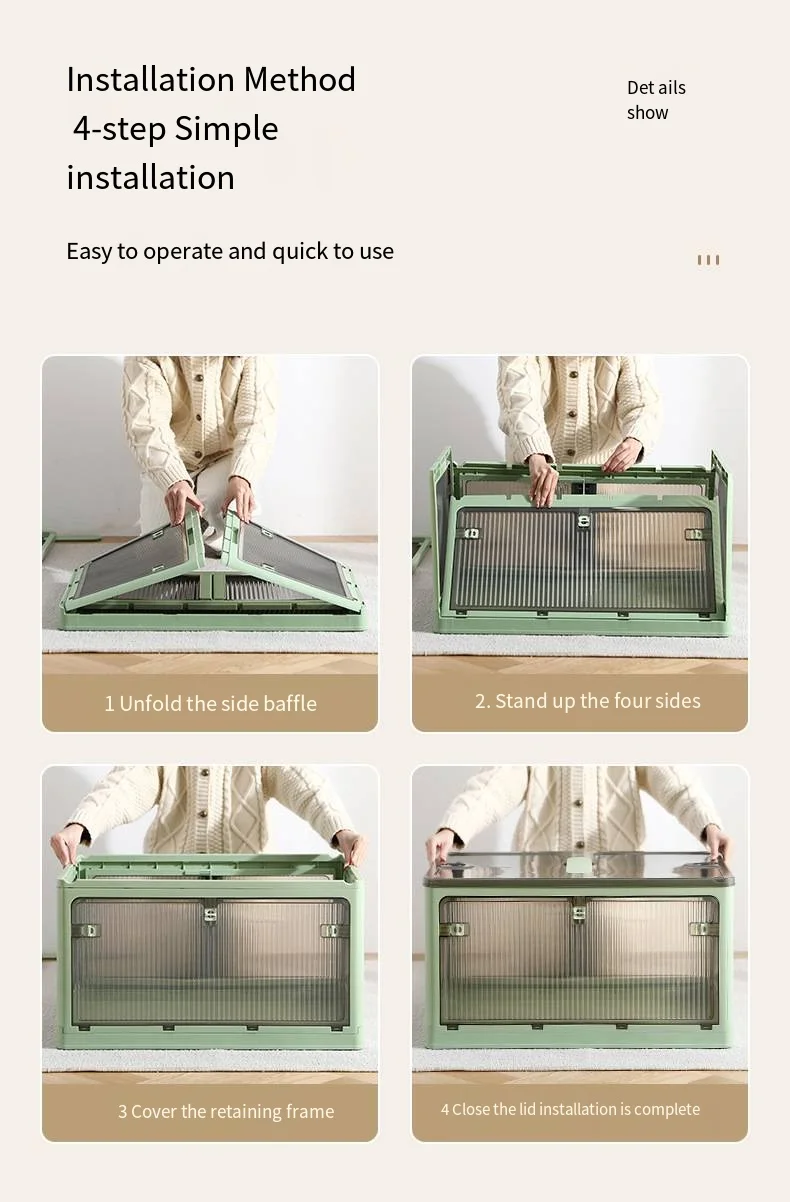 Installation Method
4-step Simple installation

Det ails show

Easy to operate and quick to use

1 Unfold the side baffle

2. Stand up the four sides

3 Cover the retaining frame

4 Close the lid installation is complete