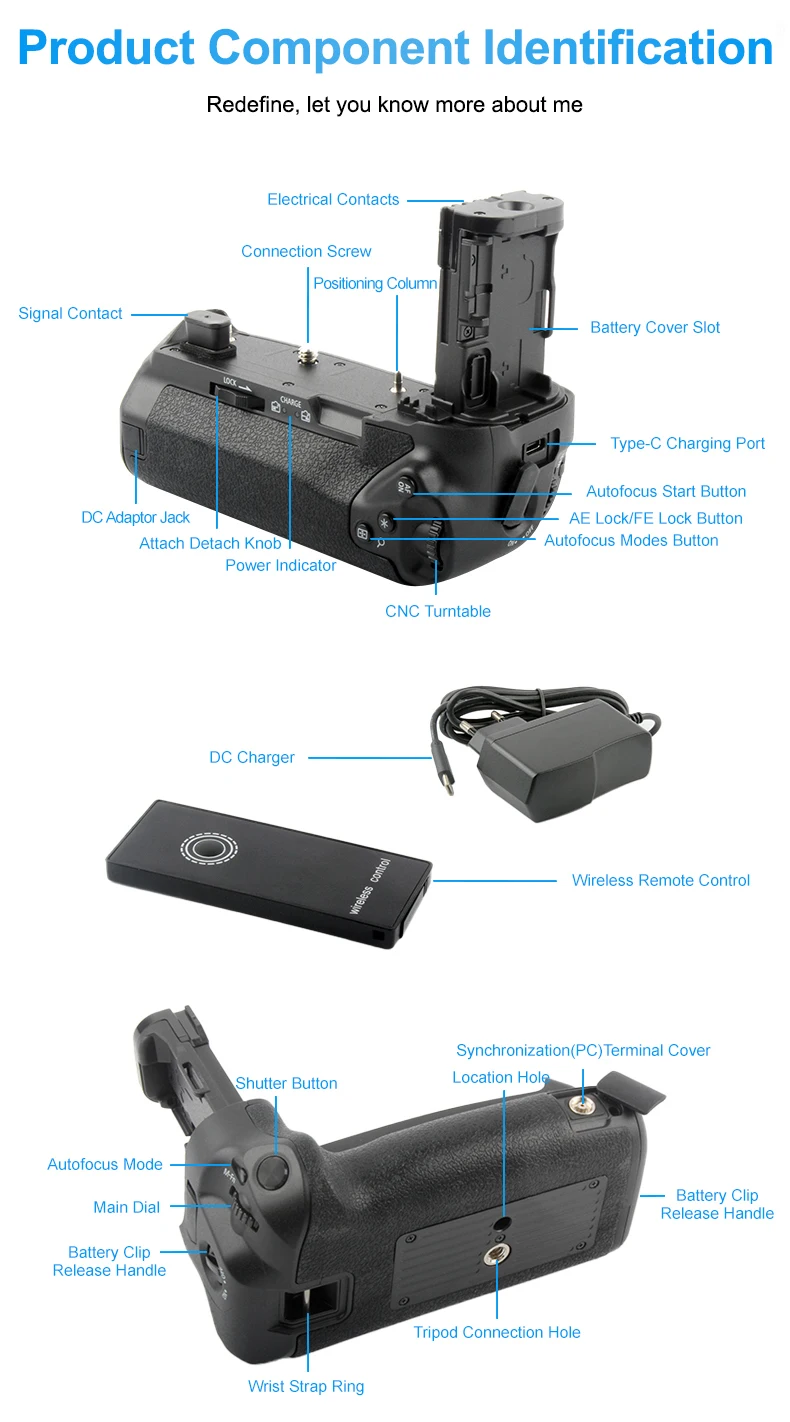 Product Component Identification

Redefine, let you know more about me

Electrical Contacts

Connection Screw

Positioning Column

Signal Contact

Battery Cover Slot

LOCK

CHARGE

Type-C Charging Port

Autofocus Start Button

AE Lock/FE Lock Button

Autofocus Modes Button

DC Adaptor Jack

Attach Detach Knob

Power Indicator

CNC Turntable

DC Charger

wireless control

Wireless Remote Control

Synchronization(PC)Terminal Cover

Location Hole

Shutter Button

Autofocus Mode

Main Dial

Battery Clip Release Handle

Battery Clip Release Handle

Tripod Connection Hole

Wrist Strap Ring