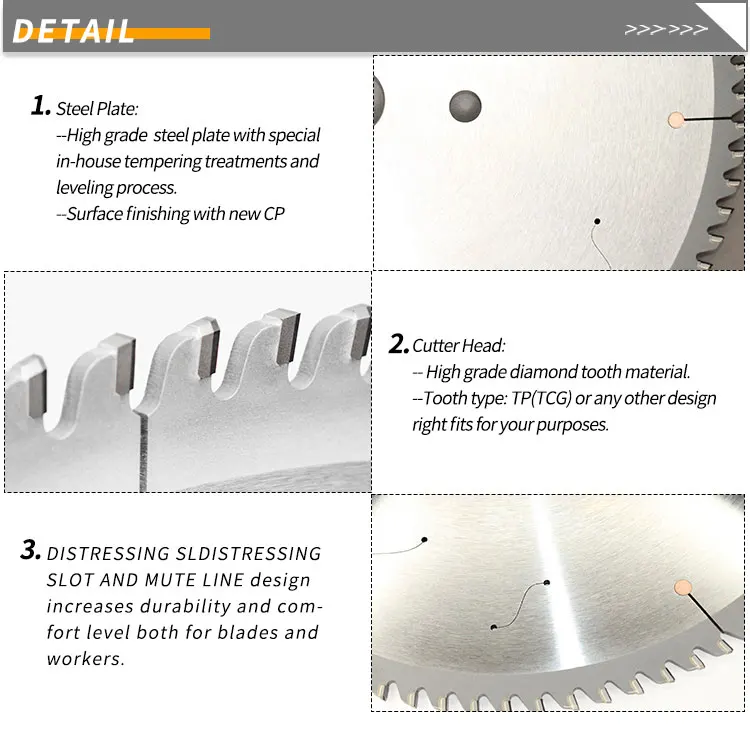 DETAIL

>>>>>>

1. Steel Plate:
--High grade steel plate with special in-house tempering treatments and leveling process.
--Surface finishing with new CP

2. Cutter Head:
-- High grade diamond tooth material.
--Tooth type: TP(TCG) or any other design right fits for your purposes.

3. DISTRESSING SLDISTRESSING SLOT AND MUTE LINE design increases durability and comfort level both for blades and workers.