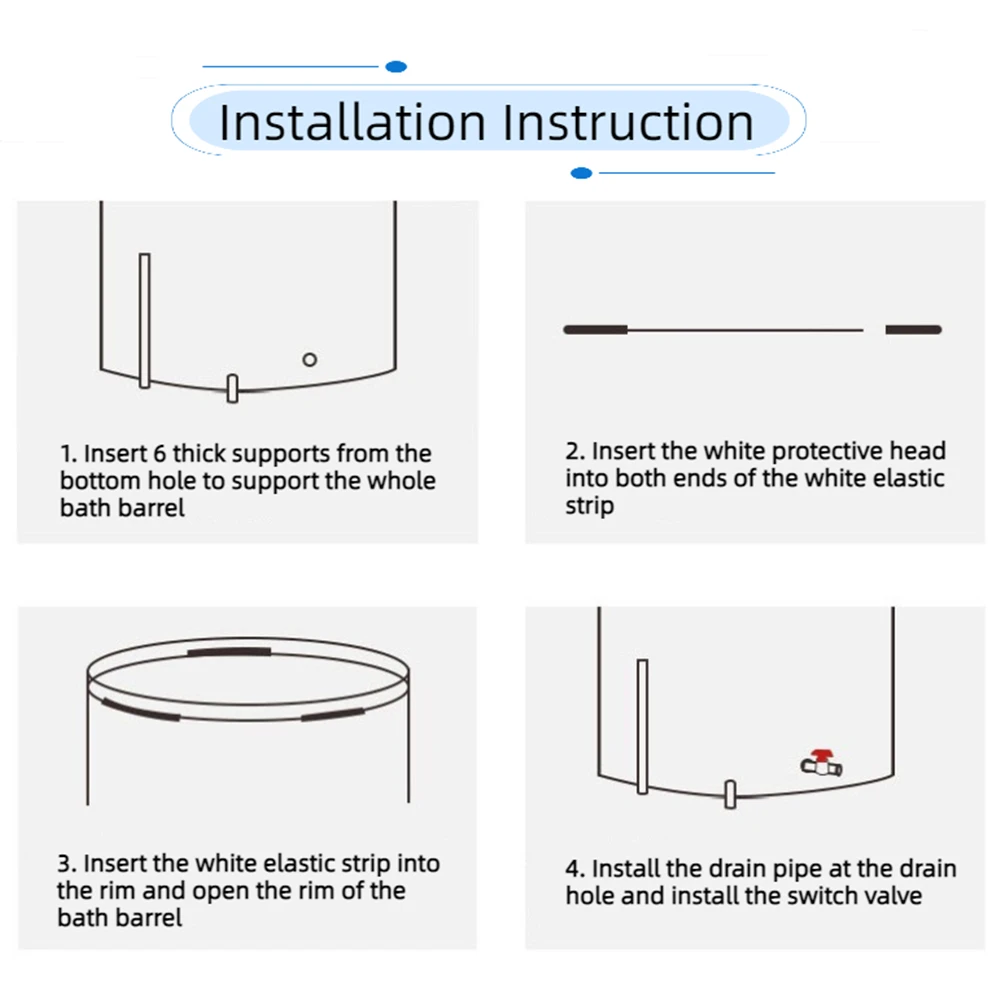 Installation Instruction

1. Insert 6 thick supports from the bottom hole to support the whole bath barrel

2. Insert the white protective head into both ends of the white elastic strip

3. Insert the white elastic strip into the rim and open the rim of the bath barrel

4. Install the drain pipe at the drain hole and install the switch valve