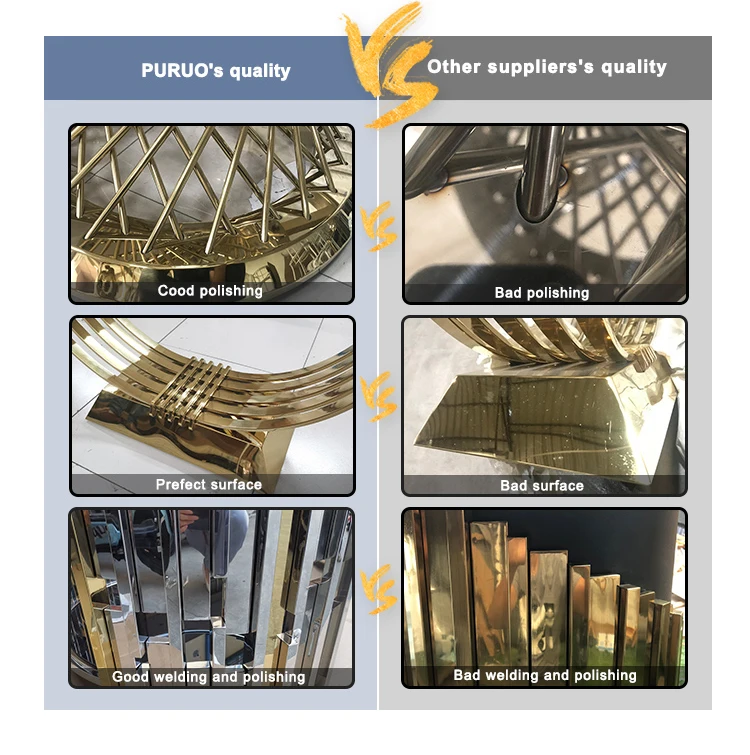 PURUO's quality

VS

Other suppliers's quality

Cood polishing

VS

Bad polishing

Prefect surface

VS

Bad surface

Good welding and polishing

VS

Bad welding and polishing