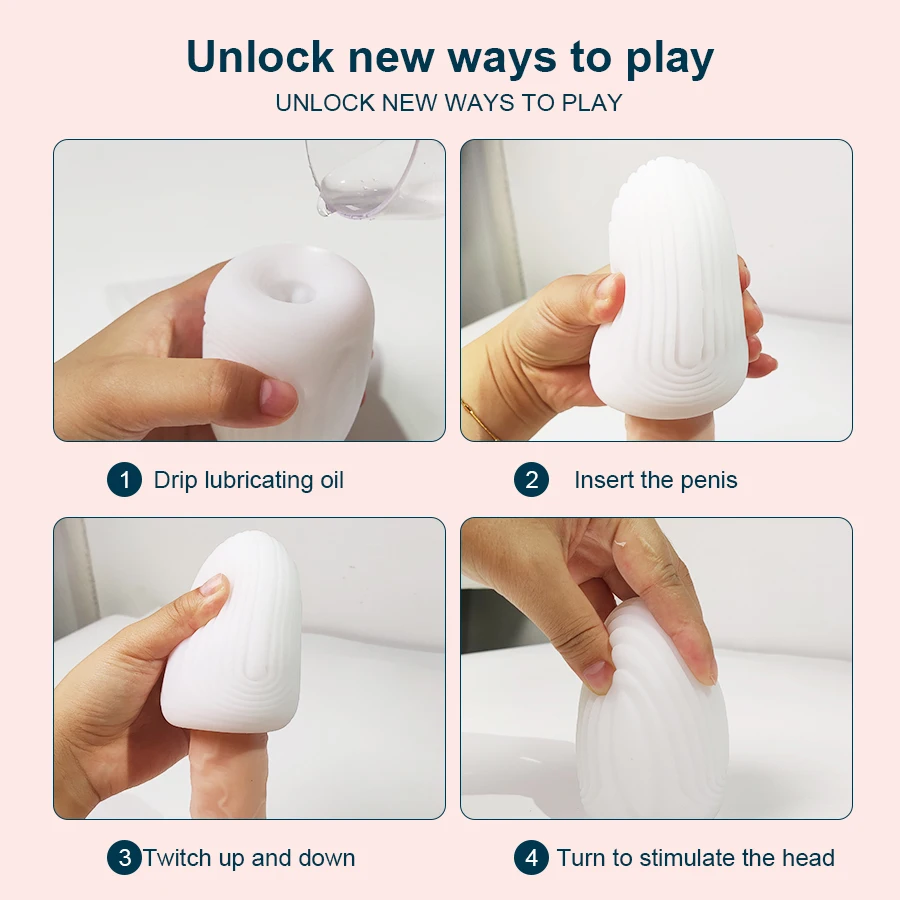 Unlock new ways to play

UNLOCK NEW WAYS TO PLAY

1 Drip lubricating oil

2 Insert the penis

3 Twitch up and down

4 Turn to stimulate the head