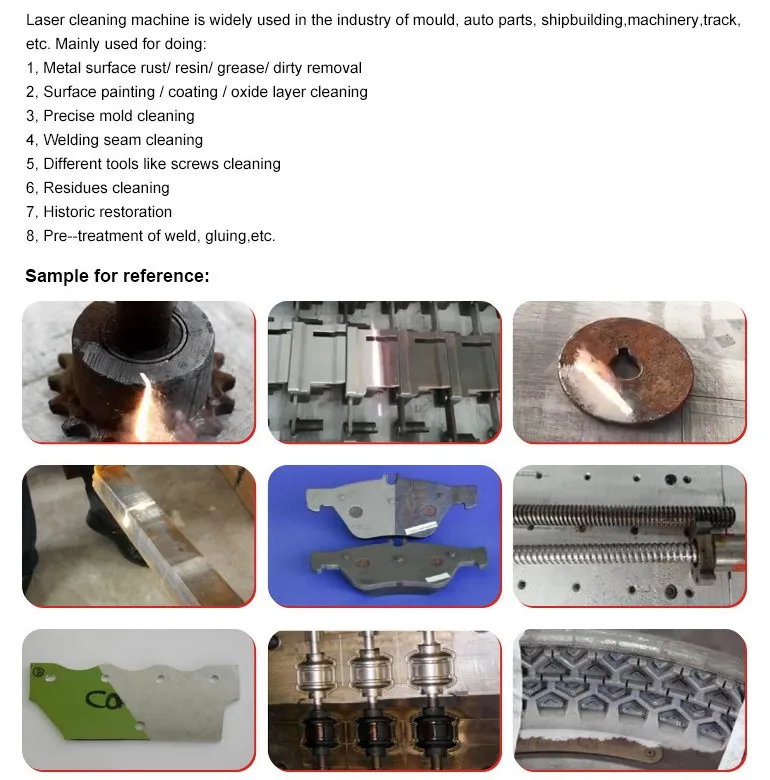 Laser cleaning machine is widely used in the industry of mould, auto parts, shipbuilding,machinery,track, etc. Mainly used for doing:
1, Metal surface rust/ resin/ grease/ dirty removal
2, Surface painting / coating / oxide layer cleaning
3, Precise mold cleaning
4, Welding seam cleaning
5, Different tools like screws cleaning
6, Residues cleaning
7, Historic restoration
8, Pre--treatment of weld, gluing,etc.

Sample for reference:

Co