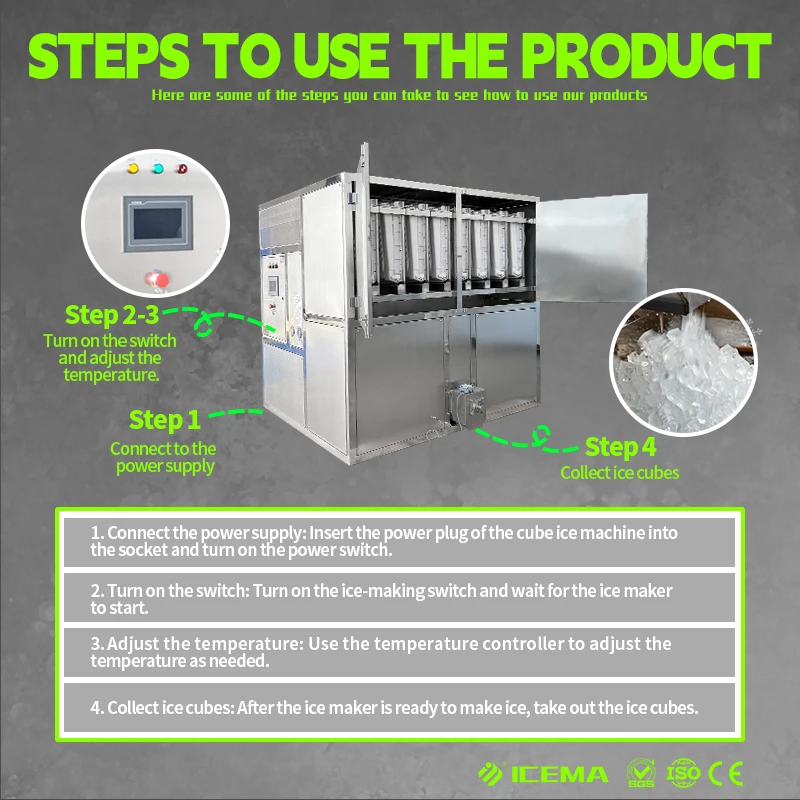 STEPS TO USE THE PRODUCT

Here are some of the steps you can take to see how to use our products

Step 2-3
Turn on the switch and adjust the temperature.

Step 1
Connect to the power supply

Step 4
Collect ice cubes

1. Connect the power supply: Insert the power plug of the cube ice machine into the socket and turn on the power switch.

2. Turn on the switch: Turn on the ice-making switch and wait for the ice maker to start.

3. Adjust the temperature: Use the temperature controller to adjust the temperature as needed.

4. Collect ice cubes: After the ice maker is ready to make ice, take out the ice cubes.

ICEMA SGS ISO CE