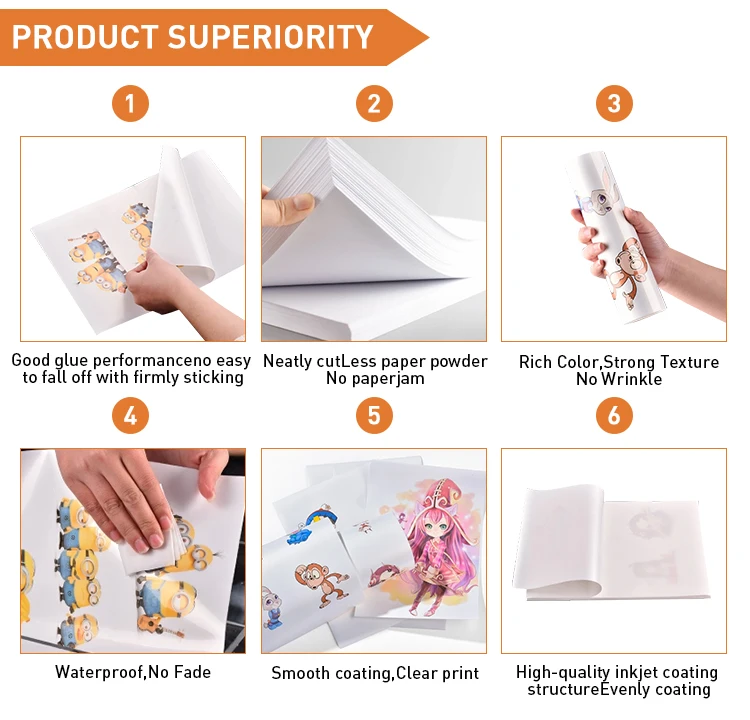 PRODUCT SUPERIORITY

1

Good glue performanceno easy to fall off with firmly sticking

2

Neatly cutLess paper powder No paperjam

3

Rich Color,Strong Texture No Wrinkle

4

Waterproof,No Fade

5

Smooth coating,Clear print

6

High-quality inkjet coating structureEvenly coating