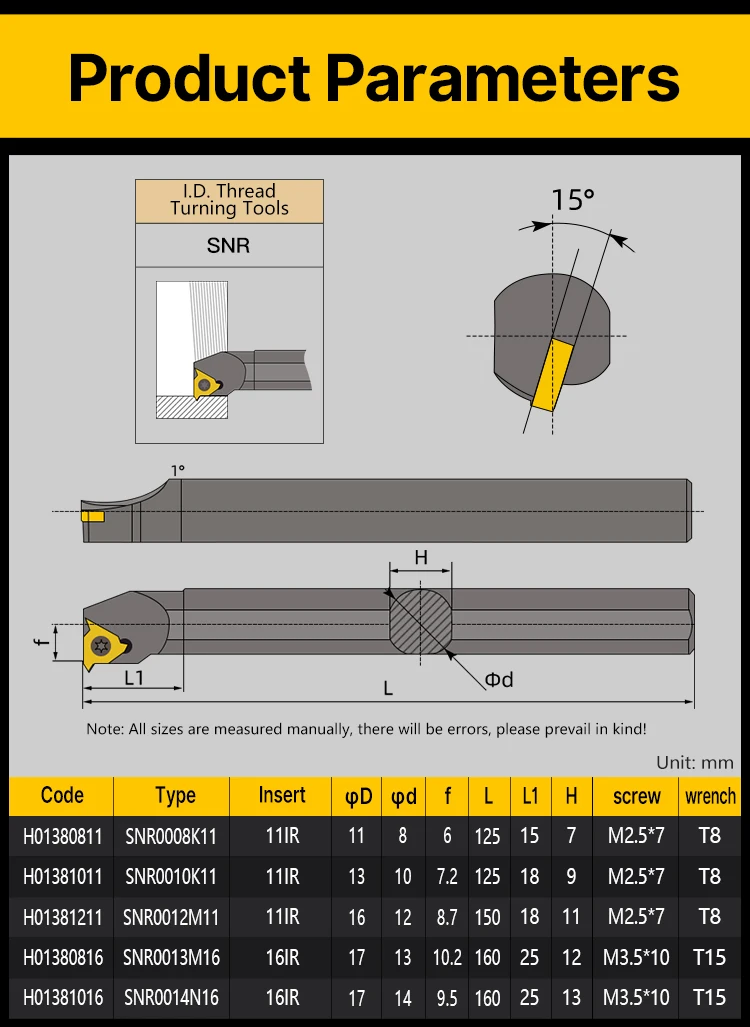 Product Parameters

I.D. Thread Turning Tools

SNR

15°

1°

H

f

L1

L

Φd

Note: All sizes are measured manually, there will be errors, please prevail in kind!

Unit: mm

| Code | Type | Insert | φD | φd | f | L | L1 | H | screw | wrench |
|---|---|---|---|---|---|---|---|---|---|---|
| H01380811 | SNR0008K11 | 11IR | 11 | 8 | 6 | 125 | 15 | 7 | M2.5*7 | T8 |
| H01381011 | SNR0010K11 | 11IR | 13 | 10 | 7.2 | 125 | 18 | 9 | M2.5*7 | T8 |
| H01381211 | SNR0012M11 | 11IR | 16 | 12 | 8.7 | 150 | 18 | 11 | M2.5*7 | T8 |
| H01380816 | SNR0013M16 | 16IR | 17 | 13 | 10.2 | 160 | 25 | 12 | M3.5*10 | T15 |
| H01381016 | SNR0014N16 | 16IR | 17 | 14 | 9.5 | 160 | 25 | 13 | M3.5*10 | T15 |