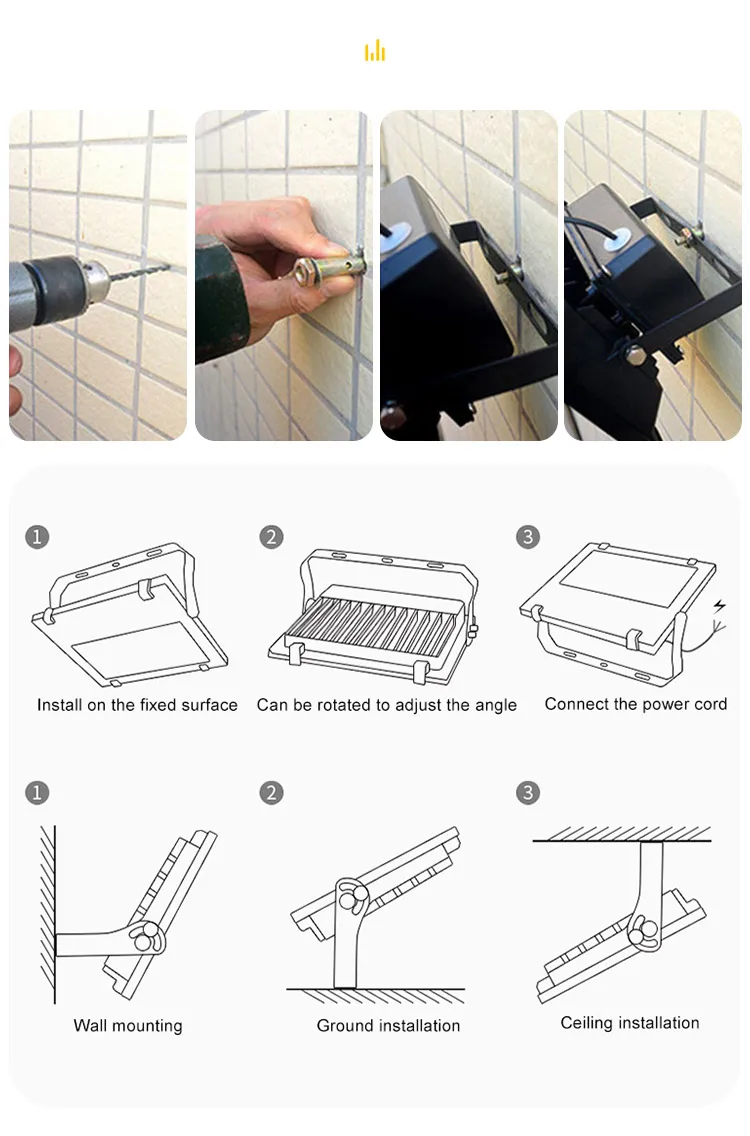 1

Install on the fixed surface

2

Can be rotated to adjust the angle

3

Connect the power cord

1

Wall mounting

2

Ground installation

3

Ceiling installation