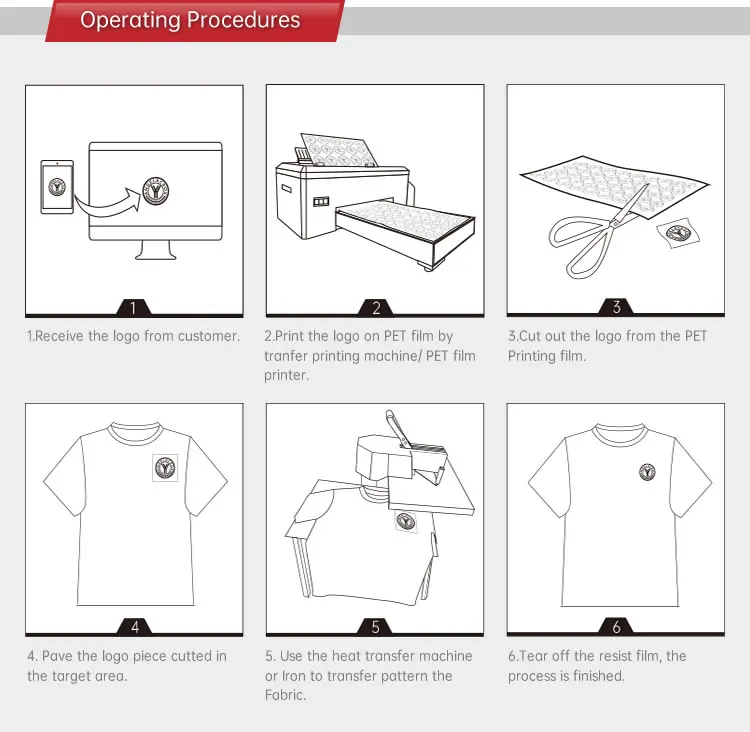 Operating Procedures

1

1.Receive the logo from customer.

2

2.Print the logo on PET film by tranfer printing machine/ PET film printer.

3

3.Cut out the logo from the PET Printing film.

4

4. Pave the logo piece cutted in the target area.

5

5. Use the heat transfer machine or Iron to transfer pattern the Fabric.

6

6.Tear off the resist film, the process is finished.