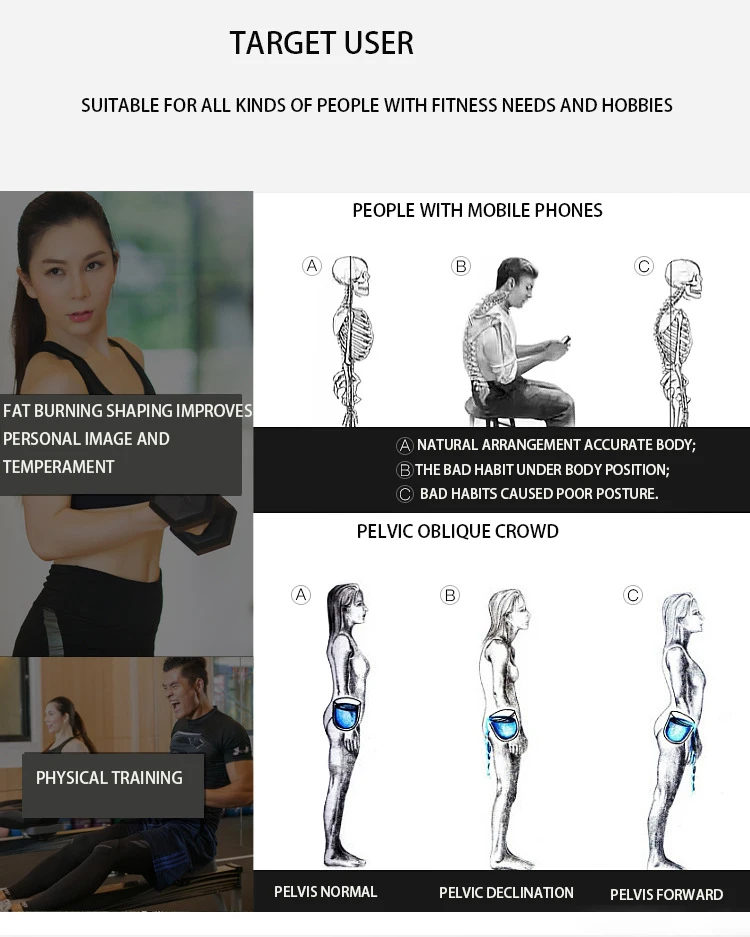 TARGET USER

SUITABLE FOR ALL KINDS OF PEOPLE WITH FITNESS NEEDS AND HOBBIES

FAT BURNING SHAPING IMPROVES PERSONAL IMAGE AND TEMPERAMENT

PHYSICAL TRAINING

PEOPLE WITH MOBILE PHONES

A B C

A NATURAL ARRANGEMENT ACCURATE BODY;
B THE BAD HABIT UNDER BODY POSITION;
C BAD HABITS CAUSED POOR POSTURE.

PELVIC OBLIQUE CROWD

A B C

PELVIS NORMAL PELVIC DECLINATION PELVIS FORWARD