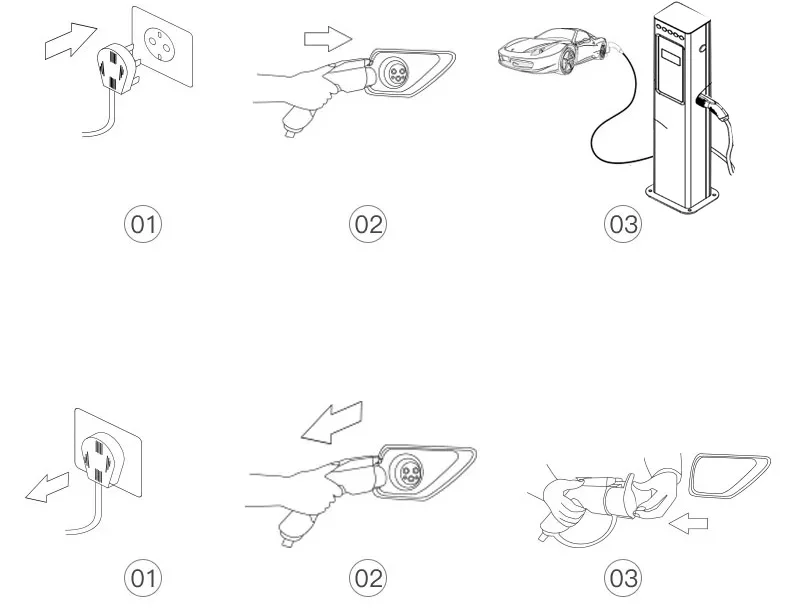 01

02

03

01

02

03