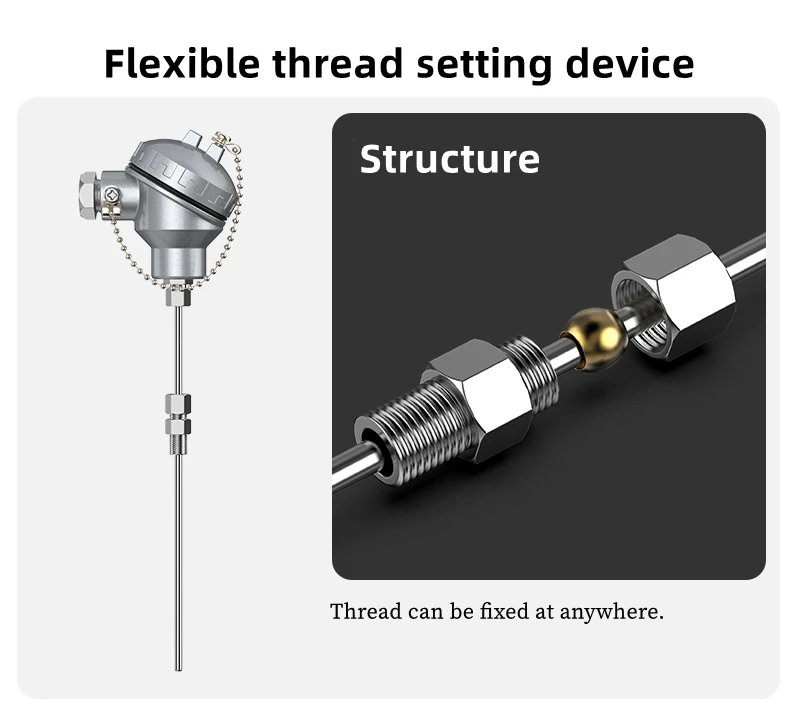 Flexible thread setting device

Structure

Thread can be fixed at anywhere.