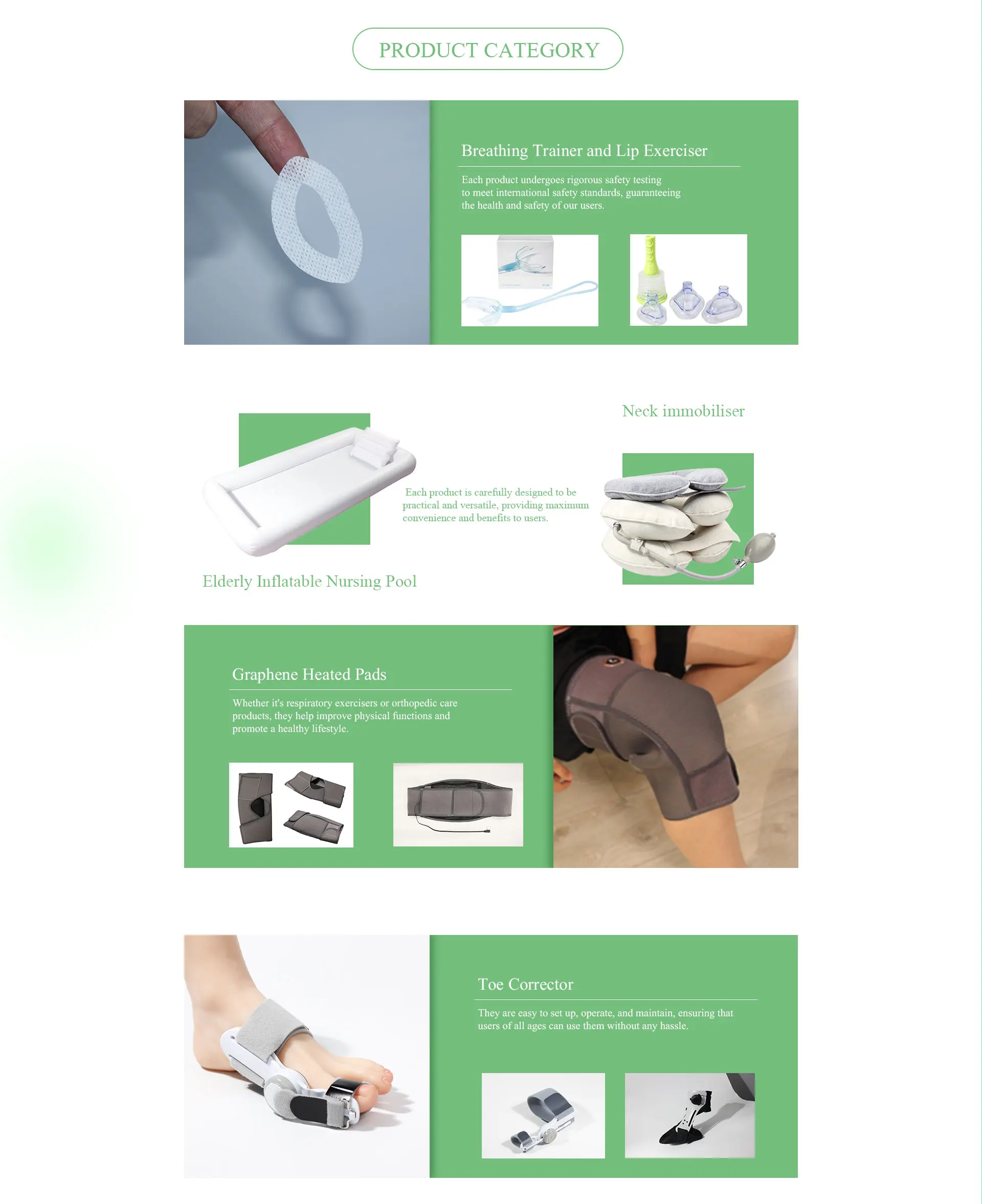 PRODUCT CATEGORY

Breathing Trainer and Lip Exerciser

Each product undergoes rigorous safety testing to meet international safety standards, guaranteeing the health and safety of our users.

Neck immobiliser

Each product is carefully designed to be practical and versatile, providing maximum convenience and benefits to users.

Elderly Inflatable Nursing Pool

Graphene Heated Pads

Whether it's respiratory exercisers or orthopedic care products, they help improve physical functions and promote a healthy lifestyle.

Toe Corrector

They are easy to set up, operate, and maintain, ensuring that users of all ages can use them without any hassle.