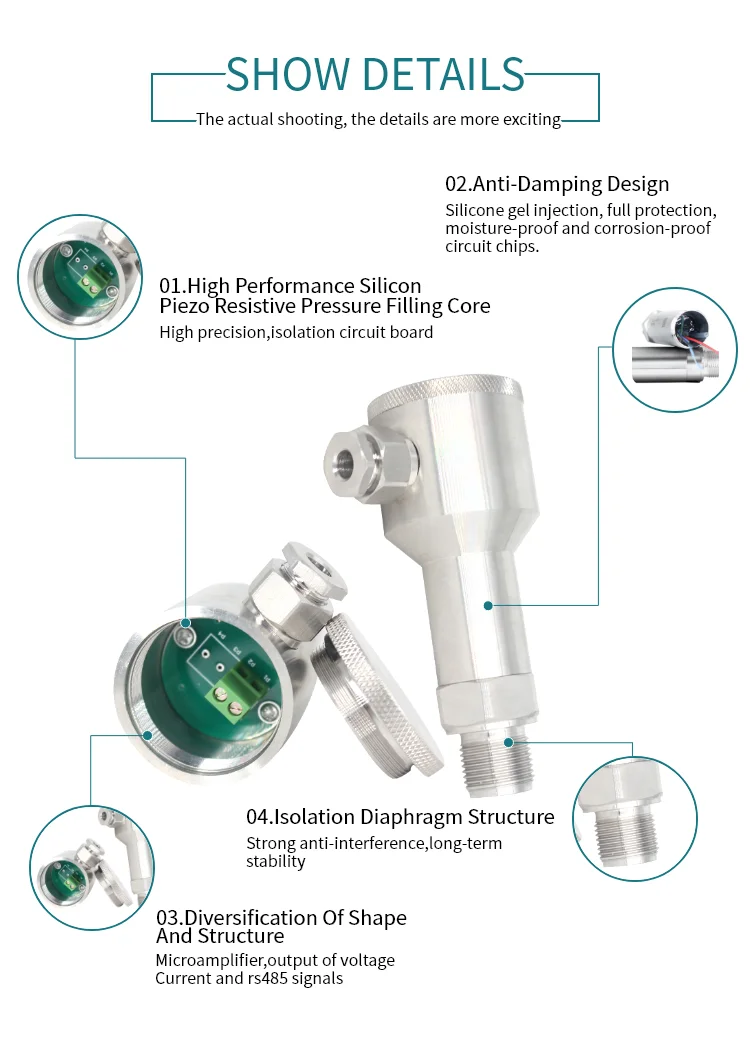 SHOW DETAILS

The actual shooting, the details are more exciting

02.Anti-Damping Design

Silicone gel injection, full protection, moisture-proof and corrosion-proof circuit chips.

01.High Performance Silicon Piezo Resistive Pressure Filling Core

High precision,isolation circuit board

04.Isolation Diaphragm Structure

Strong anti-interference,long-term stability

03.Diversification Of Shape And Structure

Microamplifier,output of voltage Current and rs485 signals