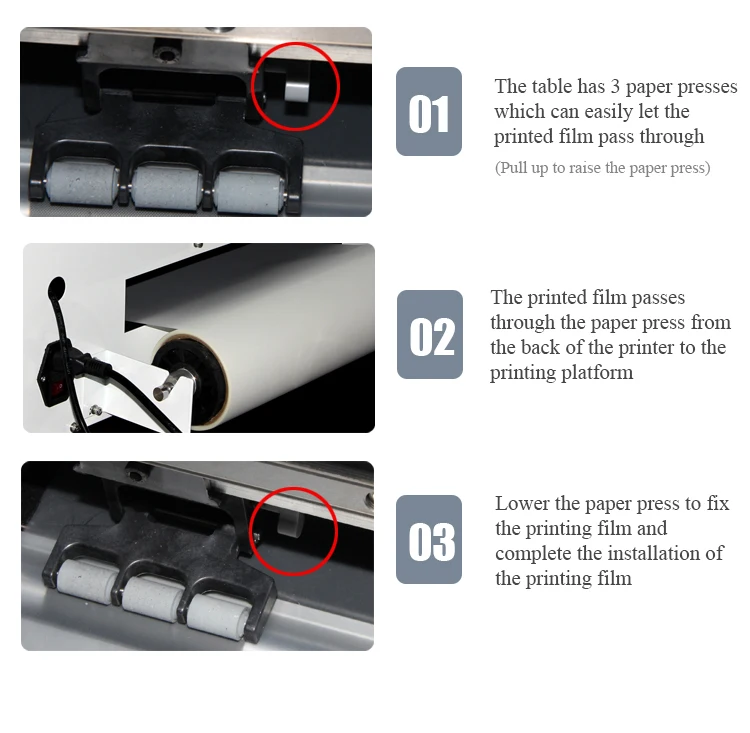 01

The table has 3 paper presses which can easily let the printed film pass through

(Pull up to raise the paper press)

02

The printed film passes through the paper press from the back of the printer to the printing platform

03

Lower the paper press to fix the printing film and complete the installation of the printing film