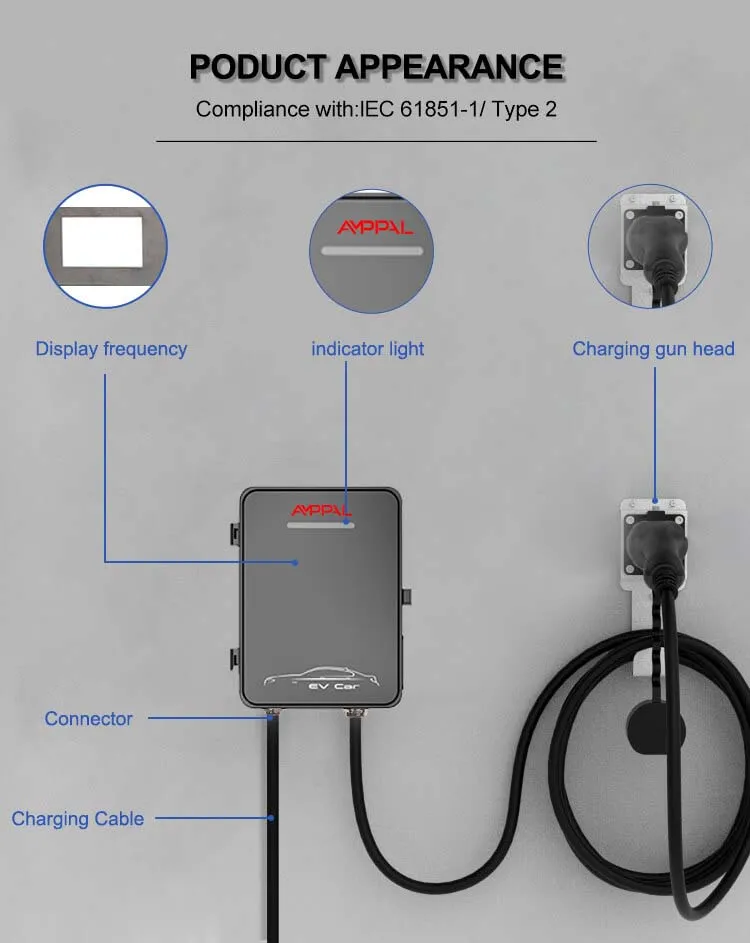 PODUCT APPEARANCE

Compliance with:IEC 61851-1/ Type 2

AYPPAL

Display frequency

indicator light

Charging gun head

AYPPAL

EV Car

Connector

Charging Cable