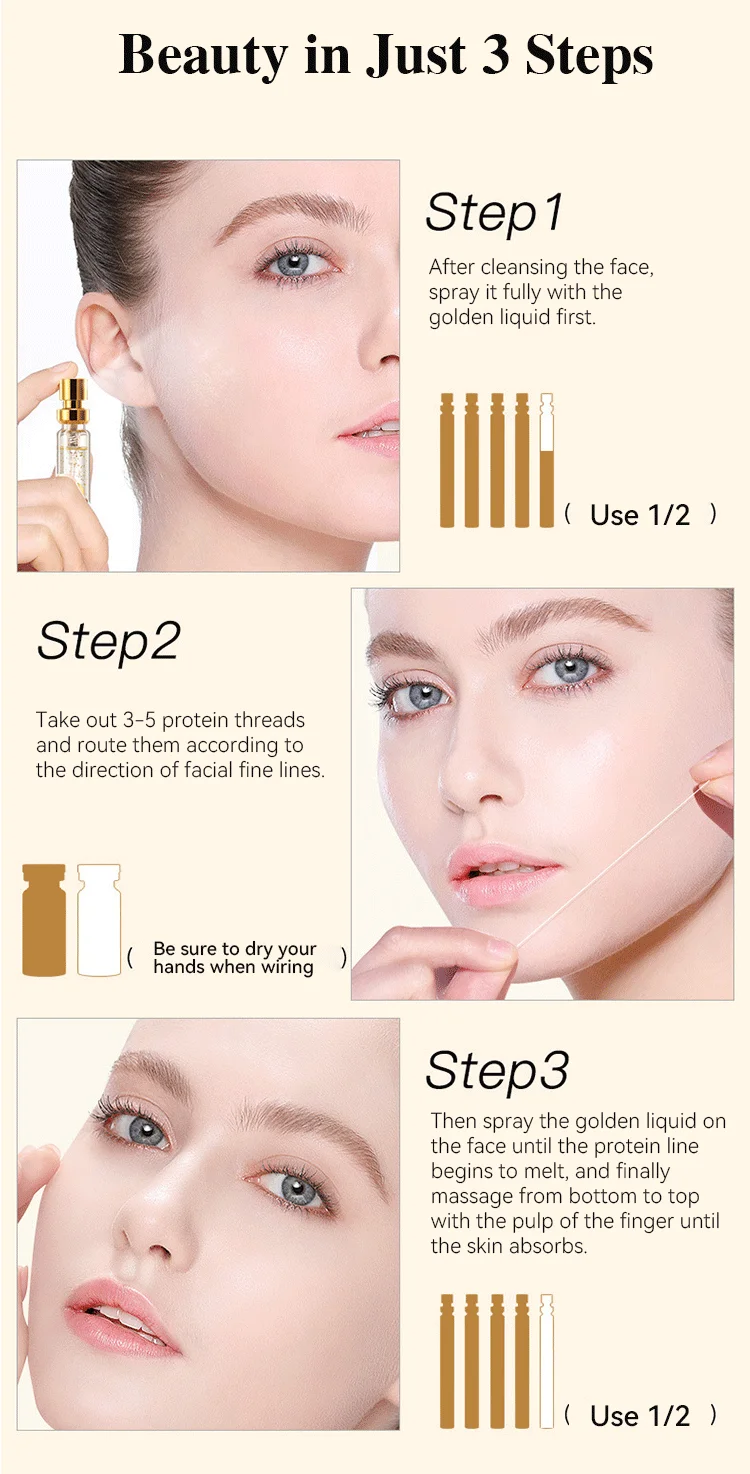 Beauty in Just 3 Steps

Step1

After cleansing the face, spray it fully with the golden liquid first.

( Use 1/2 )

Step2

Take out 3-5 protein threads and route them according to the direction of facial fine lines.

( Be sure to dry your hands when wiring )

Step3

Then spray the golden liquid on the face until the protein line begins to melt, and finally massage from bottom to top with the pulp of the finger until the skin absorbs.

( Use 1/2 )