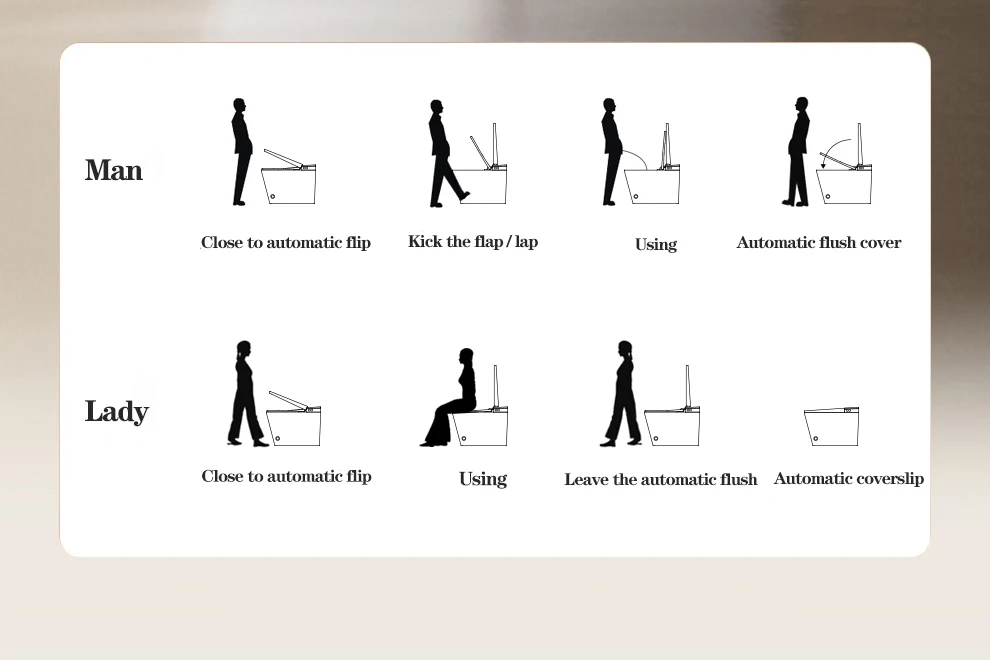 Man

Close to automatic flip

Kick the flap / lap

Using

Automatic flush cover

Lady

Close to automatic flip

Using

Leave the automatic flush

Automatic coverslip