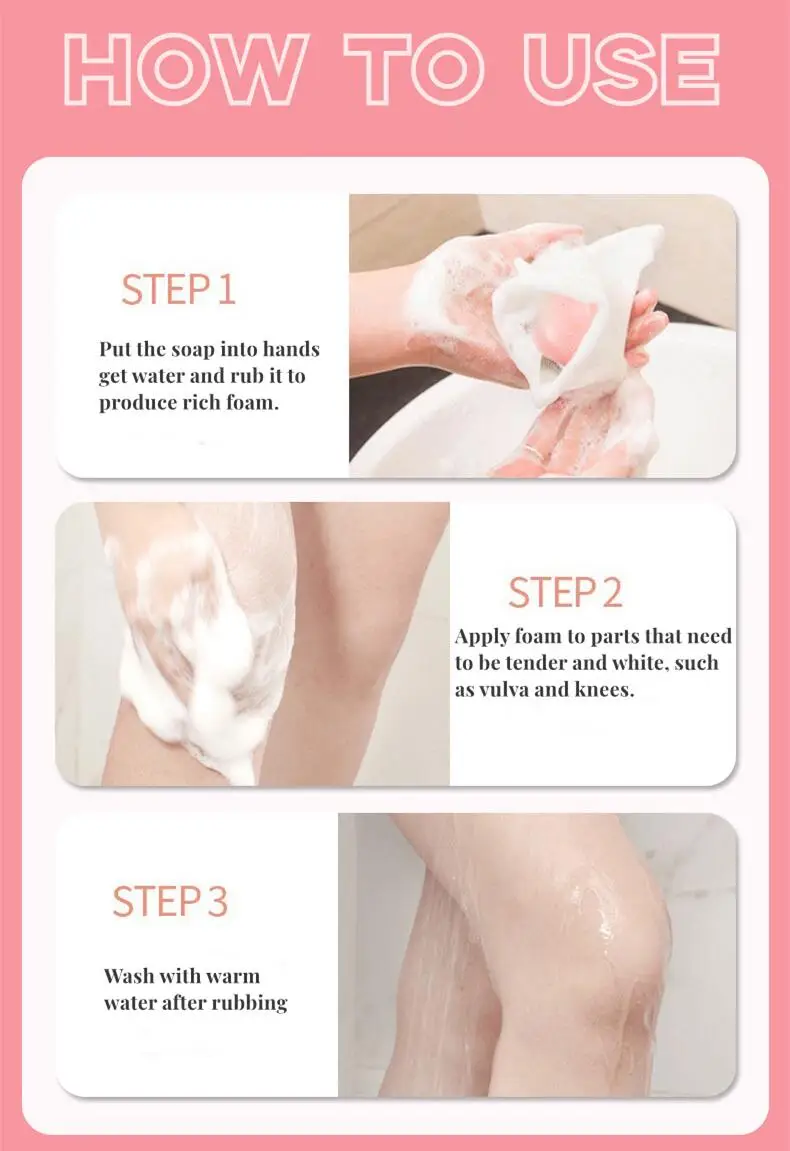 HOW TO USE

STEP 1

Put the soap into hands get water and rub it to produce rich foam.

STEP 2

Apply foam to parts that need to be tender and white, such as vulva and knees.

STEP 3

Wash with warm water after rubbing