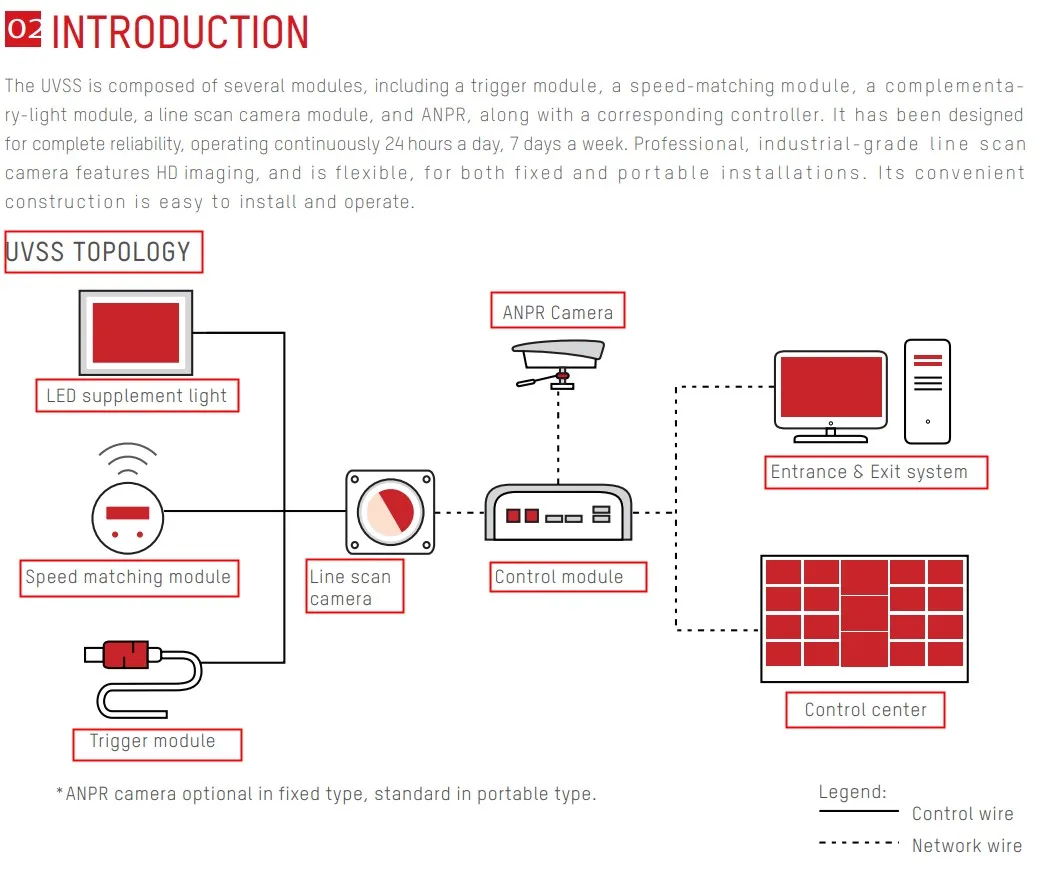 02 INTRODUCTION

The UVSS is composed of several modules, including a trigger module, a speed-matching module, a complementary-light module, a line scan camera module, and ANPR, along with a corresponding controller. It has been designed for complete reliability, operating continuously 24 hours a day, 7 days a week. Professional, industrial-grade line scan camera features HD imaging, and is flexible, for both fixed and portable installations. Its convenient construction is easy to install and operate.

UVSS TOPOLOGY

LED supplement light

Speed matching module

Trigger module

Line scan camera

ANPR Camera

Control module

Entrance & Exit system

Control center

*ANPR camera optional in fixed type, standard in portable type.

Legend:
Control wire
Network wire