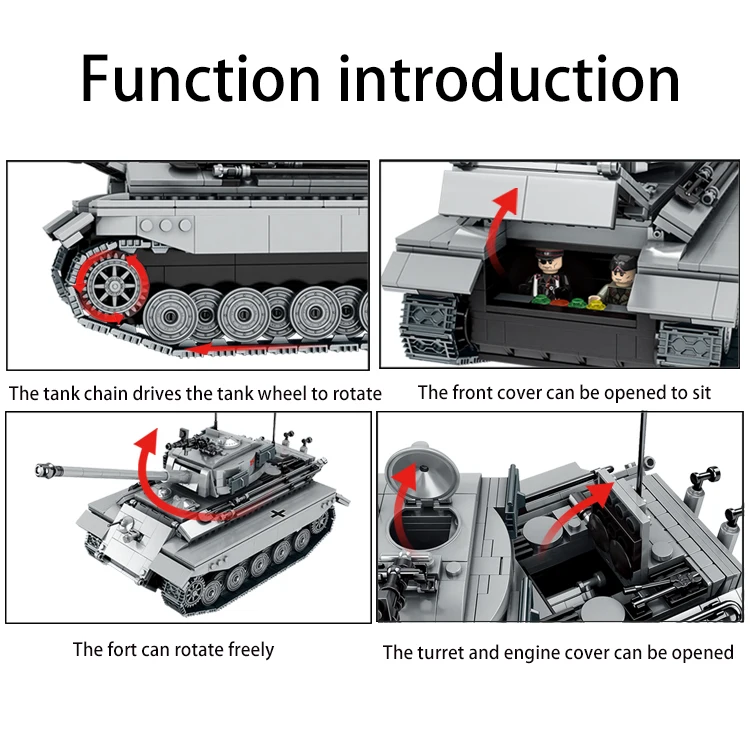 Function introduction

The tank chain drives the tank wheel to rotate

The front cover can be opened to sit

The fort can rotate freely

The turret and engine cover can be opened