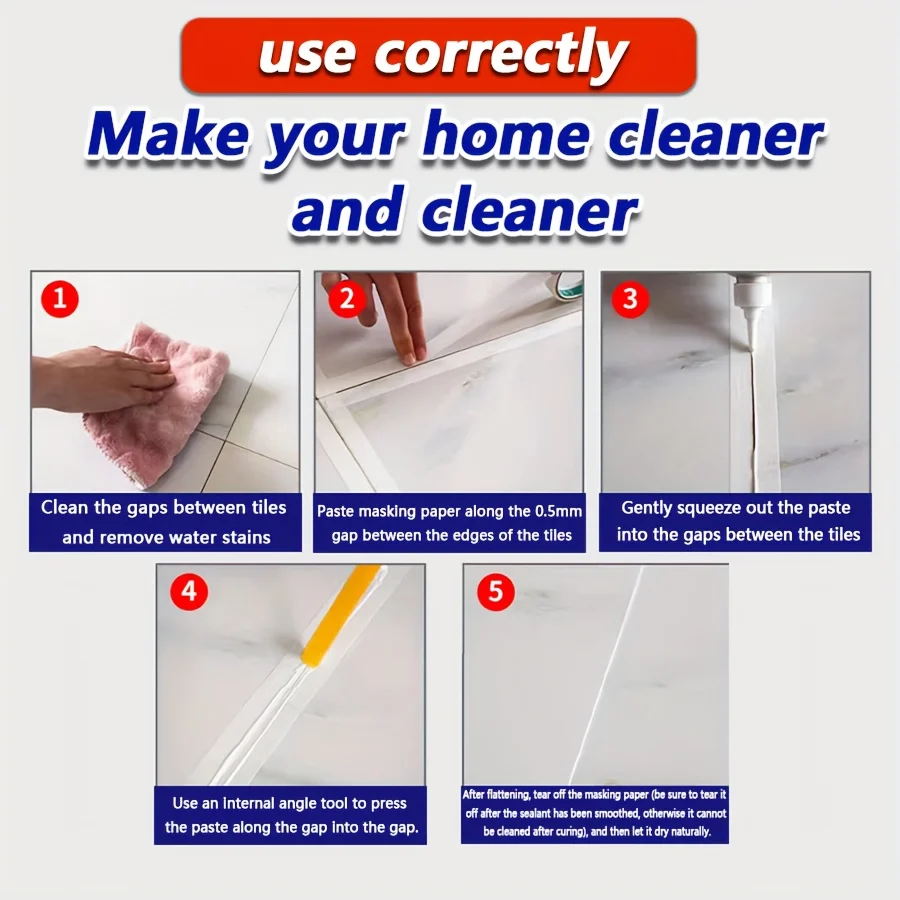 use correctly

Make your home cleaner and cleaner

1

Clean the gaps between tiles and remove water stains

2

Paste masking paper along the 0.5mm gap between the edges of the tiles

3

Gently squeeze out the paste into the gaps between the tiles

4

Use an internal angle tool to press the paste along the gap into the gap.

5

After flattening, tear off the masking paper (be sure to tear it off after the sealant has been smoothed, otherwise it cannot be cleaned after curing), and then let it dry naturally.