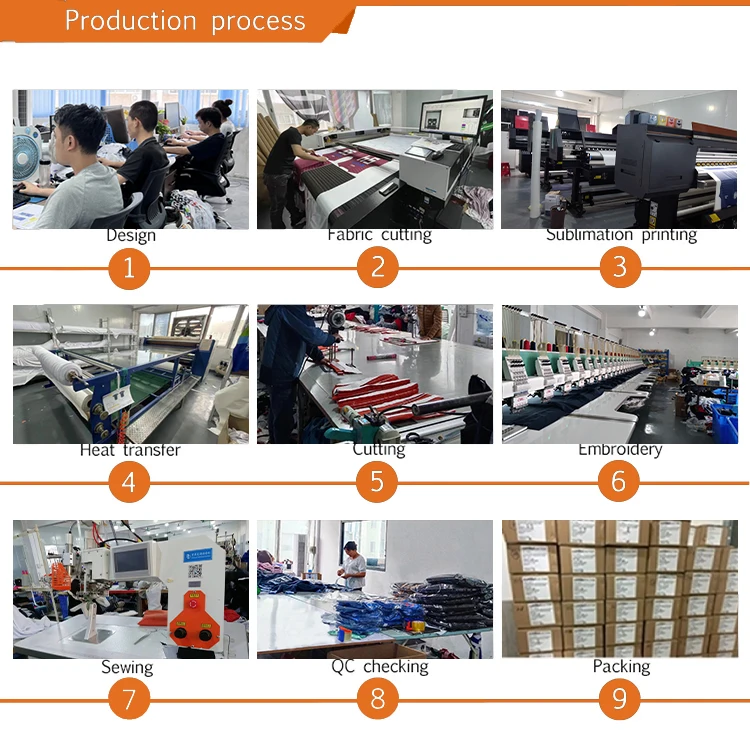 Production process

Design
1
Fabric cutting
2
Sublimation printing
3

Heat transfer
4
Cutting
5
Embroidery
6

Sewing
7
QC checking
8
Packing
9