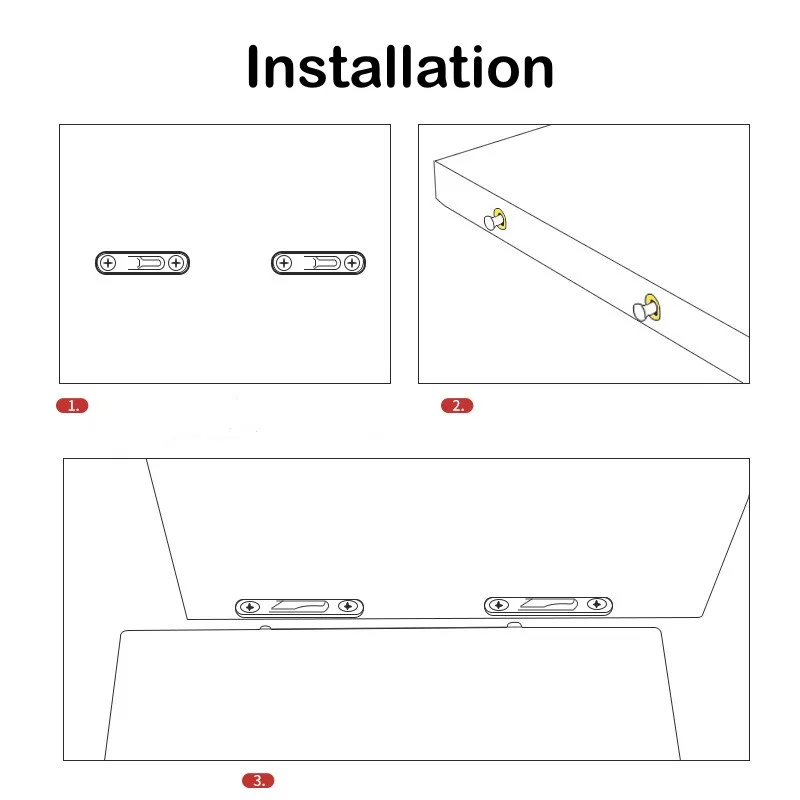 Installation

1.

2.

3.