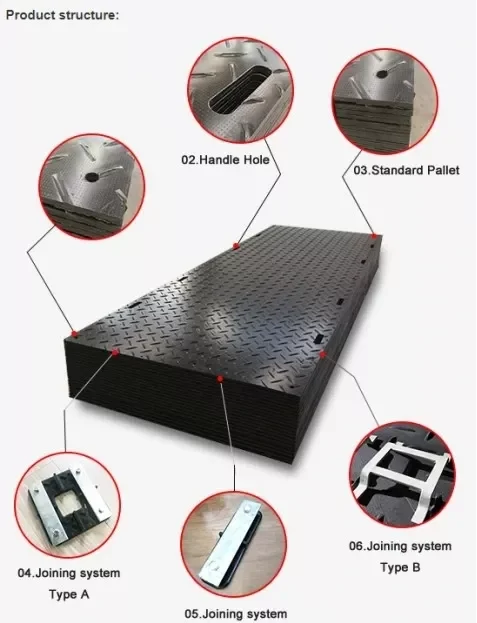 Product structure:

02.Handle Hole

03.Standard Pallet

04.Joining system
Type A

05.Joining system

06.Joining system
Type B