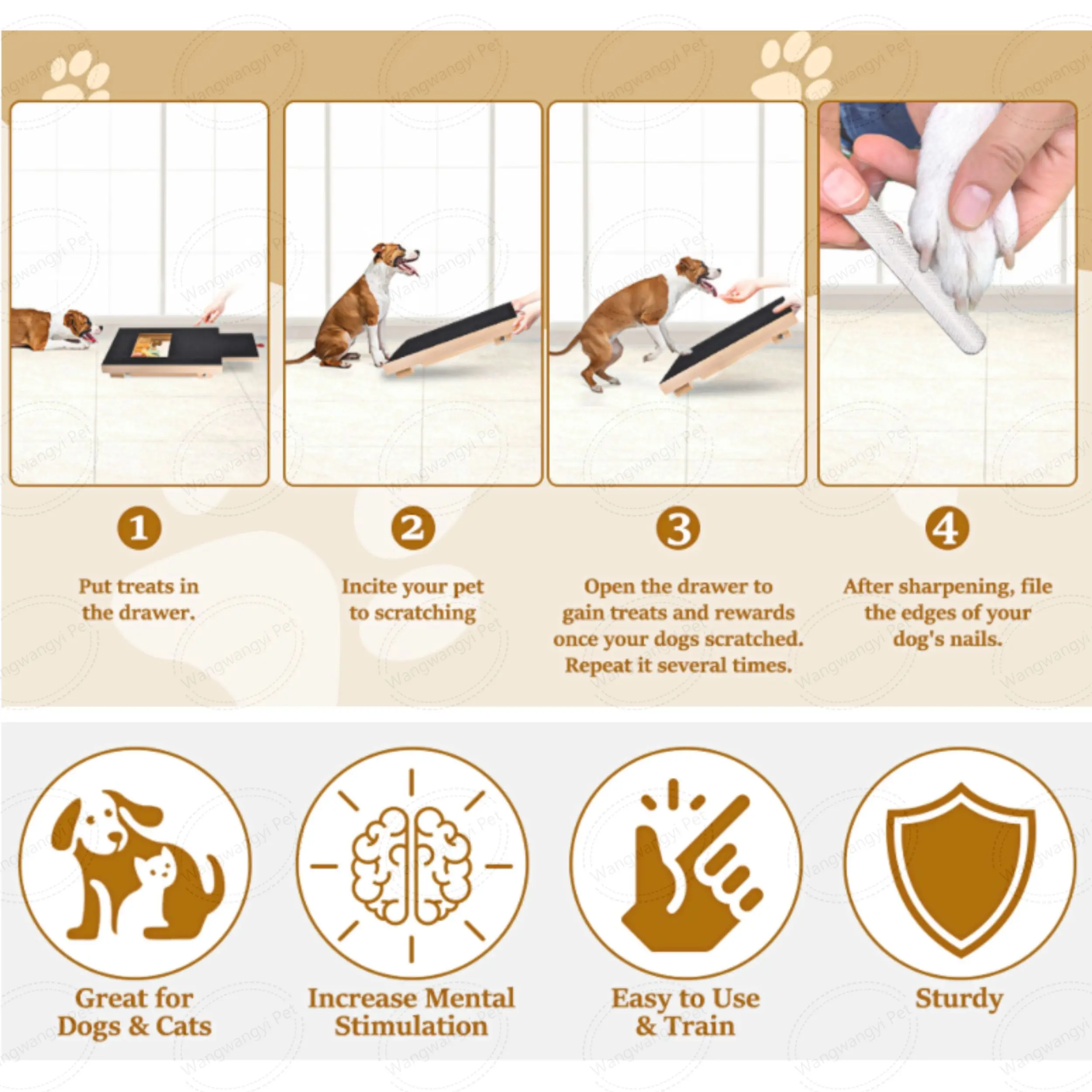 Wangwangyi Pet

1

Put treats in the drawer.

2

Incite your pet to scratching

3

Open the drawer to gain treats and rewards once your dogs scratched. Repeat it several times.

4

After sharpening, file the edges of your dog's nails.

Great for Dogs & Cats

Increase Mental Stimulation

Easy to Use & Train

Sturdy