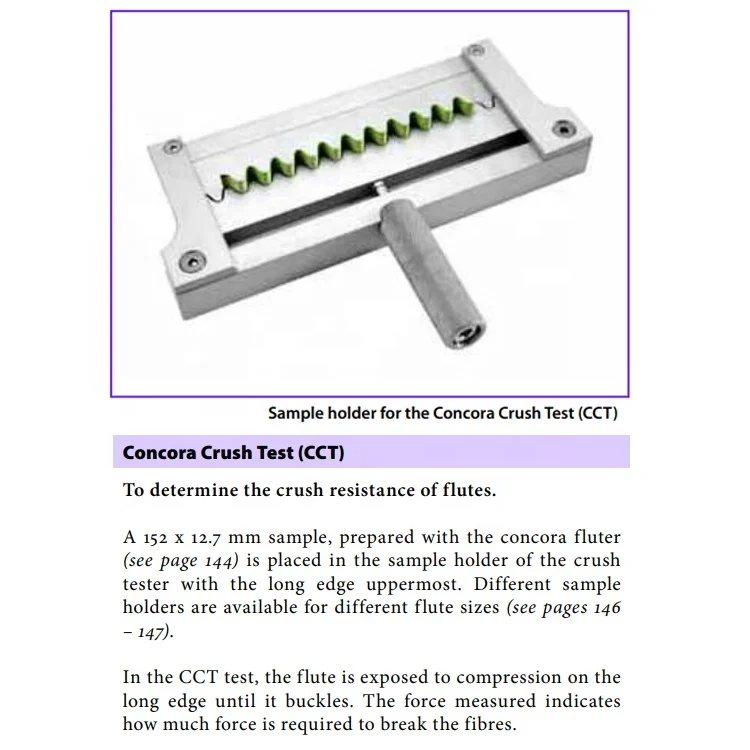 Sample holder for the Concora Crush Test (CCT)

Concora Crush Test (CCT)

To determine the crush resistance of flutes.

A 152 x 12.7 mm sample, prepared with the concora fluter (see page 144) is placed in the sample holder of the crush tester with the long edge uppermost. Different sample holders are available for different flute sizes (see pages 146 – 147).

In the CCT test, the flute is exposed to compression on the long edge until it buckles. The force measured indicates how much force is required to break the fibres.