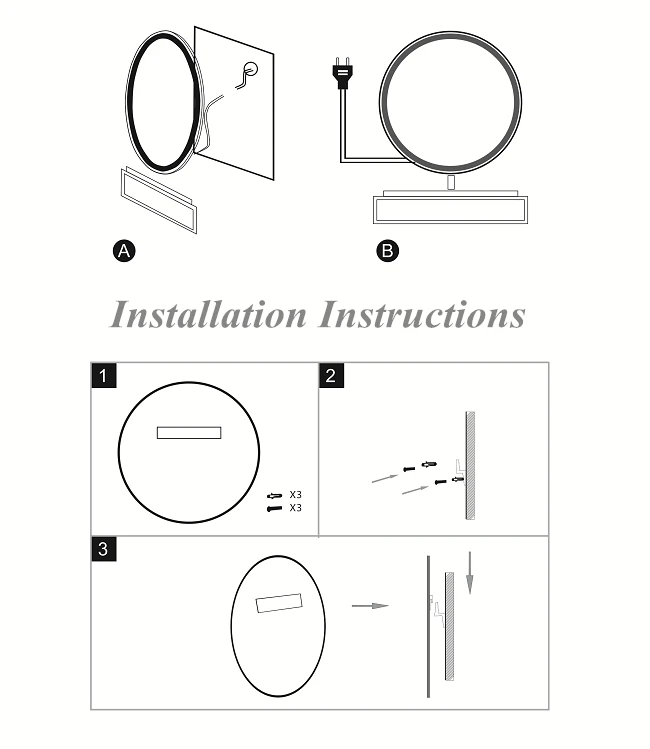 A

B

Installation Instructions

1

X3
X3

2

3