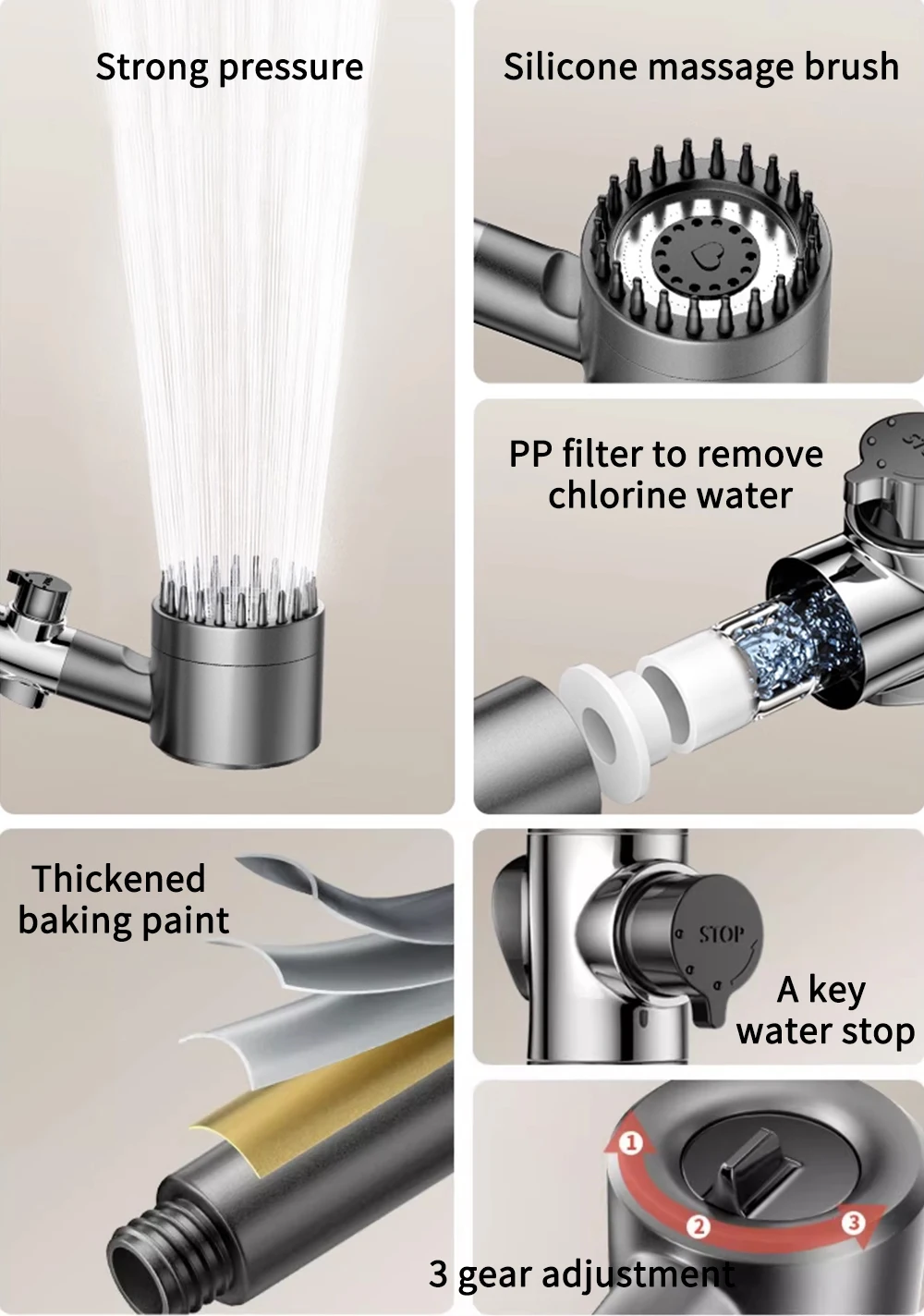 Strong pressure

Silicone massage brush

PP filter to remove chlorine water

Thickened baking paint

STOP

A key water stop

1

2

3

3 gear adjustment