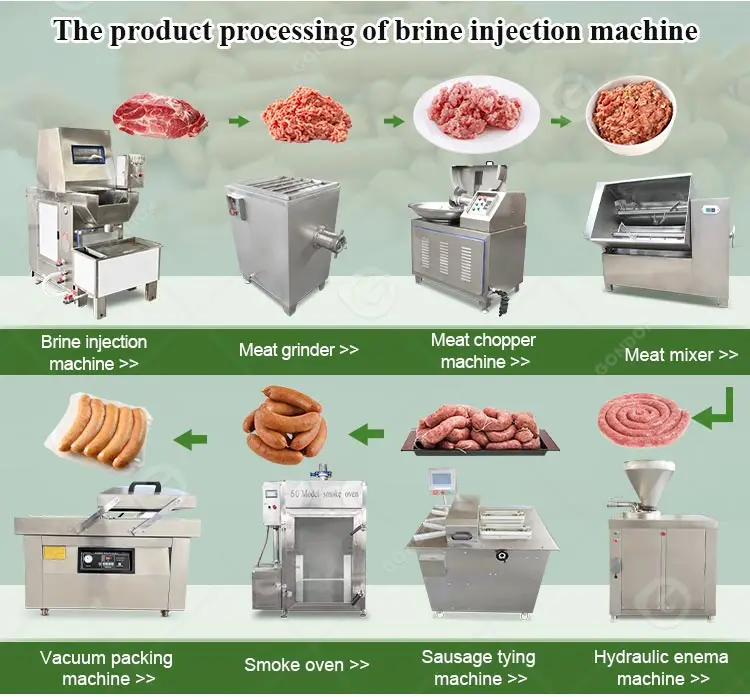 The product processing of brine injection machine

Brine injection machine >>

Meat grinder >>

Meat chopper machine >>

Meat mixer >>

50 Model smoke oven

Vacuum packing machine >>

Smoke oven >>

Sausage tying machine >>

Hydraulic enema machine >>