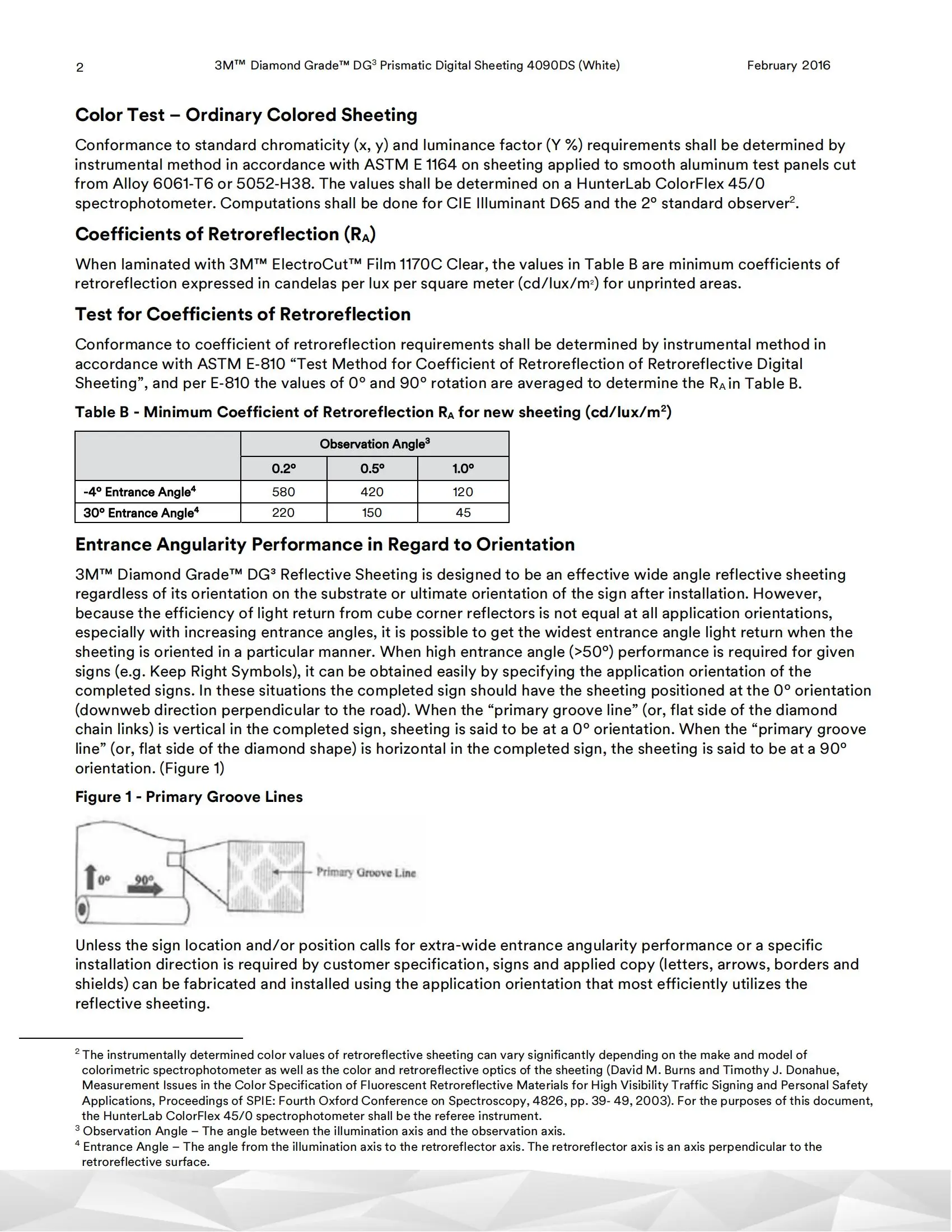 2 3M™ Diamond Grade™ DG$^3$ Prismatic Digital Sheeting 4090DS (White) February 2016

Color Test – Ordinary Colored Sheeting

Conformance to standard chromaticity (x, y) and luminance factor (Y %) requirements shall be determined by instrumental method in accordance with ASTM E 1164 on sheeting applied to smooth aluminum test panels cut from Alloy 6061-T6 or 5052-H38. The values shall be determined on a HunterLab ColorFlex 45/0 spectrophotometer. Computations shall be done for CIE Illuminant D65 and the 2° standard observer$^2$.

Coefficients of Retroreflection ($R_A$)

When laminated with 3M™ ElectroCut™ Film 1170C Clear, the values in Table B are minimum coefficients of retroreflection expressed in candelas per lux per square meter (cd/lux/m$^2$) for unprinted areas.

Test for Coefficients of Retroreflection

Conformance to coefficient of retroreflection requirements shall be determined by instrumental method in accordance with ASTM E-810 “Test Method for Coefficient of Retroreflection of Retroreflective Digital Sheeting”, and per E-810 the values of 0° and 90° rotation are averaged to determine the $R_A$ in Table B.

Table B - Minimum Coefficient of Retroreflection $R_A$ for new sheeting (cd/lux/m$^2$)

| | Observation Angle$^3$ | | |
|---|---|---|---|
| | 0.2° | 0.5° | 1.0° |
| -4° Entrance Angle$^4$ | 580 | 420 | 120 |
| 30° Entrance Angle$^4$ | 220 | 150 | 45 |

Entrance Angularity Performance in Regard to Orientation

3M™ Diamond Grade™ DG³ Reflective Sheeting is designed to be an effective wide angle reflective sheeting regardless of its orientation on the substrate or ultimate orientation of the sign after installation. However, because the efficiency of light return from cube corner reflectors is not equal at all application orientations, especially with increasing entrance angles, it is possible to get the widest entrance angle light return when the sheeting is oriented in a particular manner. When high entrance angle (>50°) performance is required for given signs (e.g. Keep Right Symbols), it can be obtained easily by specifying the application orientation of the completed signs. In these situations the completed sign should have the sheeting positioned at the 0° orientation (downweb direction perpendicular to the road). When the “primary groove line” (or, flat side of the diamond chain links) is vertical in the completed sign, sheeting is said to be at a 0° orientation. When the “primary groove line” (or, flat side of the diamond shape) is horizontal in the completed sign, the sheeting is said to be at a 90° orientation. (Figure 1)

Figure 1 - Primary Groove Lines

0° 90° Primary Groove Line

Unless the sign location and/or position calls for extra-wide entrance angularity performance or a specific installation direction is required by customer specification, signs and applied copy (letters, arrows, borders and shields) can be fabricated and installed using the application orientation that most efficiently utilizes the reflective sheeting.

$^2$ The instrumentally determined color values of retroreflective sheeting can vary significantly depending on the make and model of colorimetric spectrophotometer as well as the color and retroreflective optics of the sheeting (David M. Burns and Timothy J. Donahue, Measurement Issues in the Color Specification of Fluorescent Retroreflective Materials for High Visibility Traffic Signing and Personal Safety Applications, Proceedings of SPIE: Fourth Oxford Conference on Spectroscopy, 4826, pp. 39- 49, 2003). For the purposes of this document, the HunterLab ColorFlex 45/0 spectrophotometer shall be the referee instrument.
$^3$ Observation Angle – The angle between the illumination axis and the observation axis.
$^4$ Entrance Angle – The angle from the illumination axis to the retroreflector axis. The retroreflector axis is an axis perpendicular to the retroreflective surface.