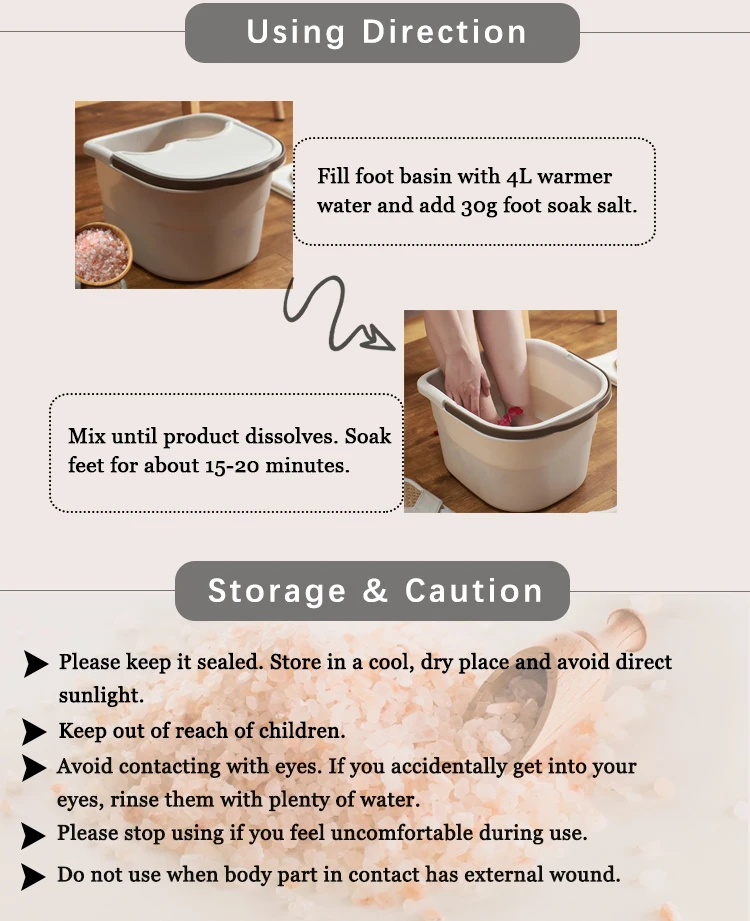 Using Direction

Fill foot basin with 4L warmer water and add 30g foot soak salt.

Mix until product dissolves. Soak feet for about 15-20 minutes.

Storage & Caution

Please keep it sealed. Store in a cool, dry place and avoid direct sunlight.

Keep out of reach of children.

Avoid contacting with eyes. If you accidentally get into your eyes, rinse them with plenty of water.

Please stop using if you feel uncomfortable during use.

Do not use when body part in contact has external wound.