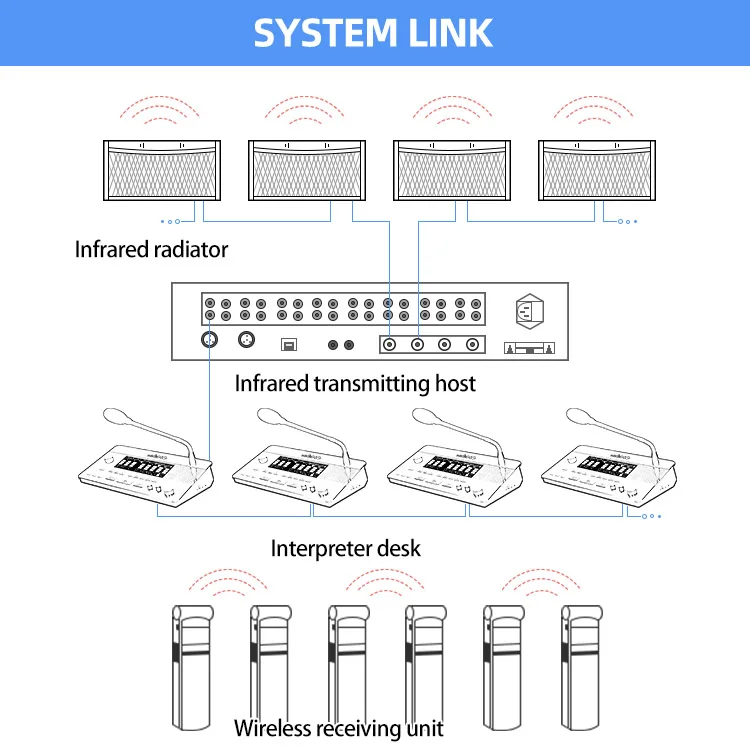 SYSTEM LINK

Infrared radiator

Infrared transmitting host

Interpreter desk

Wireless receiving unit