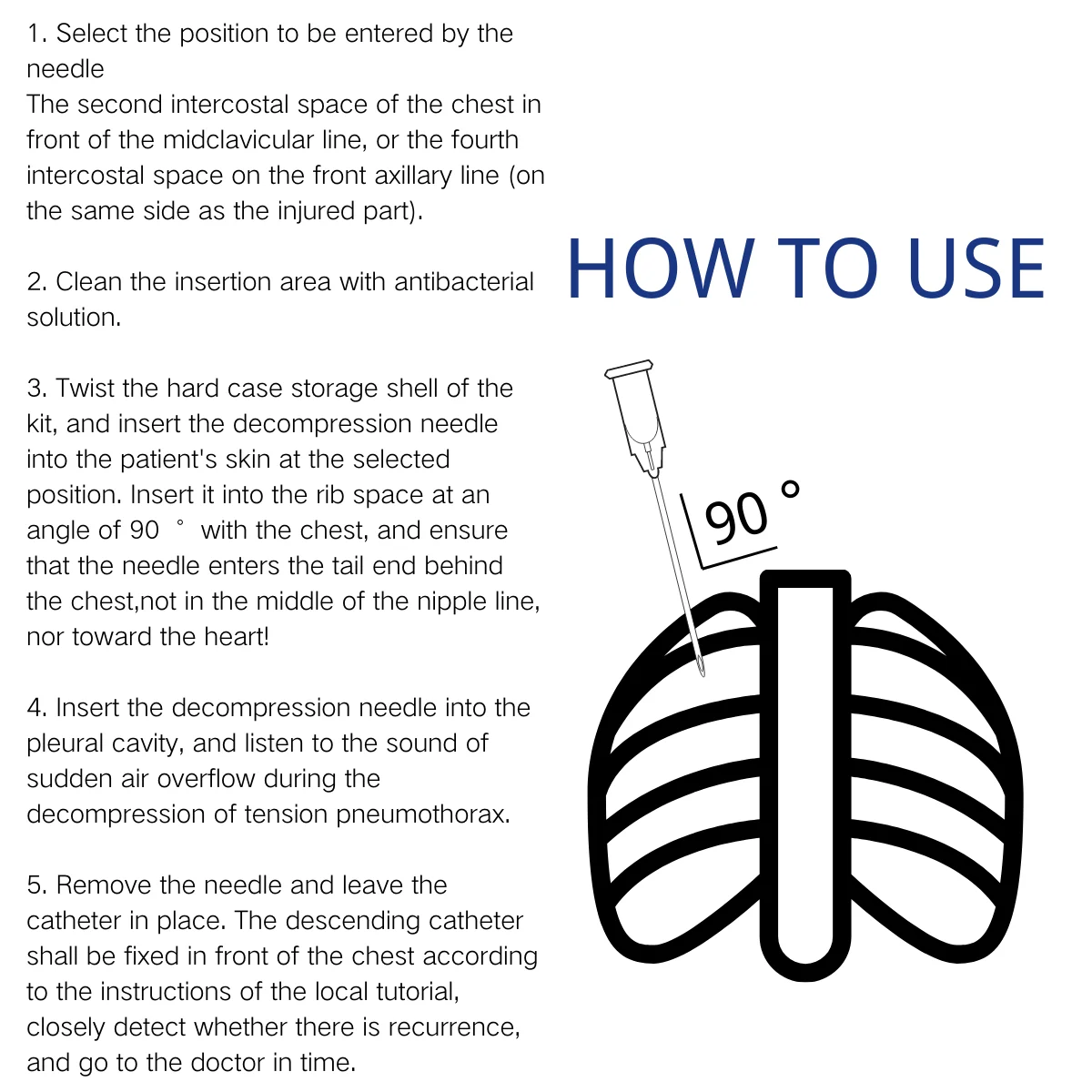 1. Select the position to be entered by the needle
The second intercostal space of the chest in front of the midclavicular line, or the fourth intercostal space on the front axillary line (on the same side as the injured part).

2. Clean the insertion area with antibacterial solution.

3. Twist the hard case storage shell of the kit, and insert the decompression needle into the patient's skin at the selected position. Insert it into the rib space at an angle of 90 ° with the chest, and ensure that the needle enters the tail end behind the chest,not in the middle of the nipple line, nor toward the heart!

4. Insert the decompression needle into the pleural cavity, and listen to the sound of sudden air overflow during the decompression of tension pneumothorax.

5. Remove the needle and leave the catheter in place. The descending catheter shall be fixed in front of the chest according to the instructions of the local tutorial, closely detect whether there is recurrence, and go to the doctor in time.

HOW TO USE

90 °