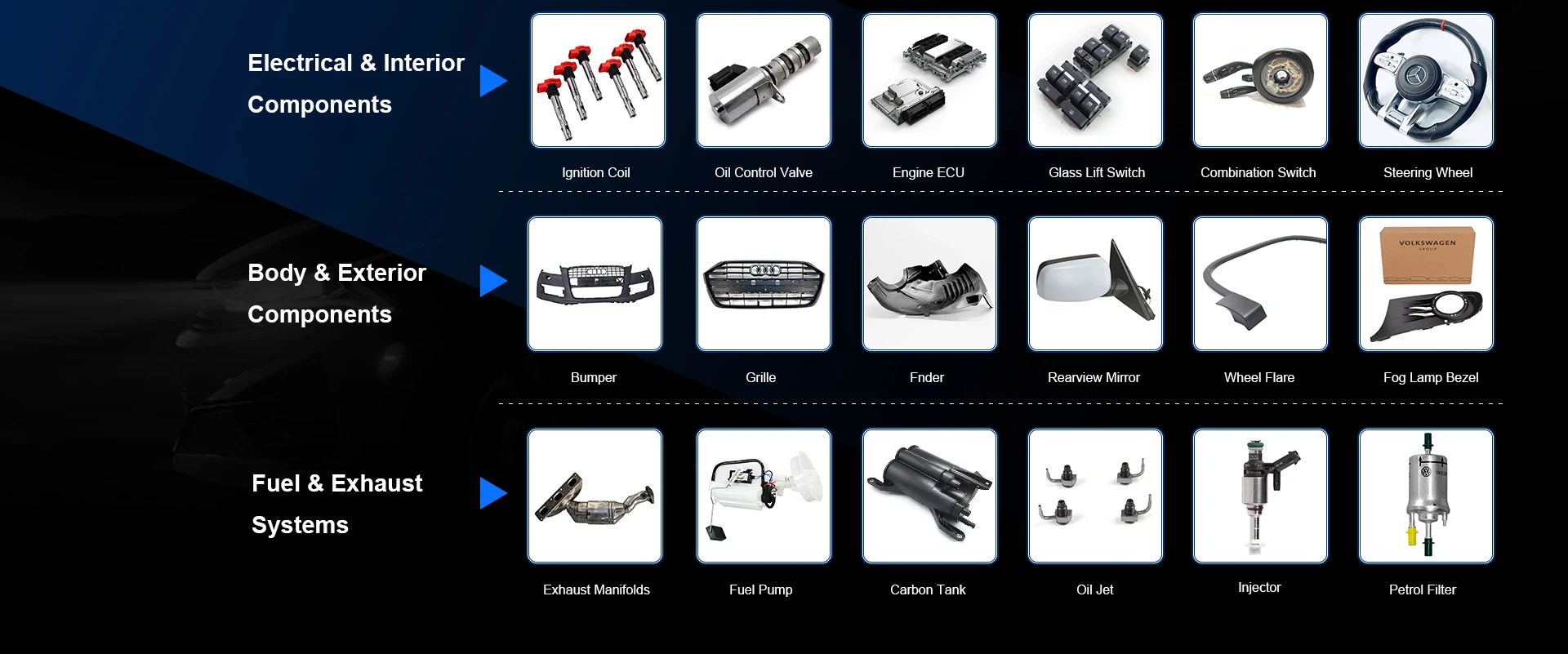 Electrical & Interior Components

Ignition Coil

Oil Control Valve

Engine ECU

Glass Lift Switch

Combination Switch

Steering Wheel

Body & Exterior Components

Bumper

Grille

Fnder

Rearview Mirror

Wheel Flare

VOLKSWAGEN GROUP

Fog Lamp Bezel

Fuel & Exhaust Systems

Exhaust Manifolds

Fuel Pump

Carbon Tank

Oil Jet

Injector

Petrol Filter