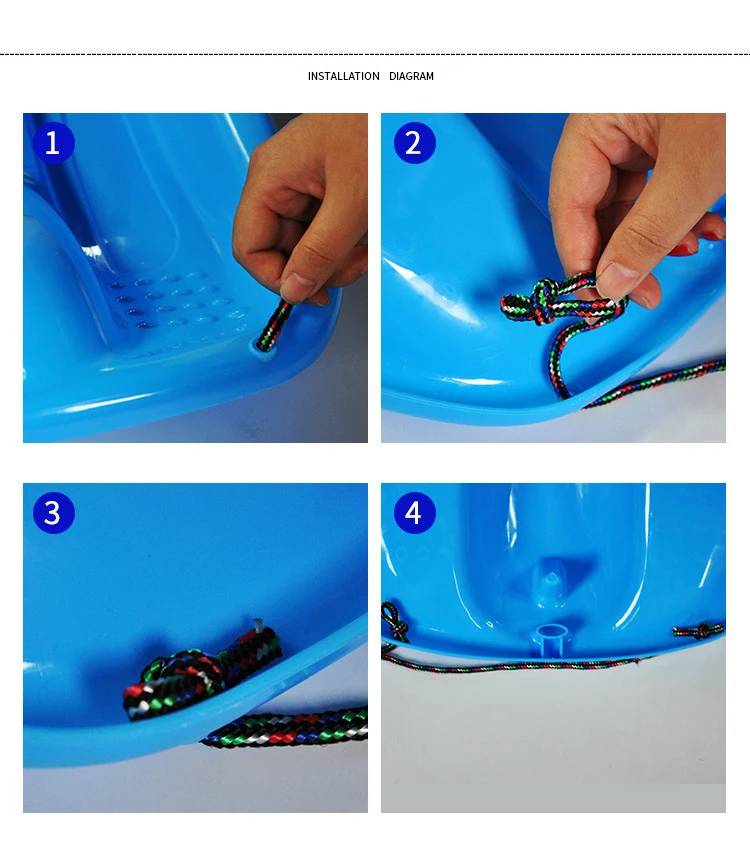 INSTALLATION DIAGRAM

1

2

3

4