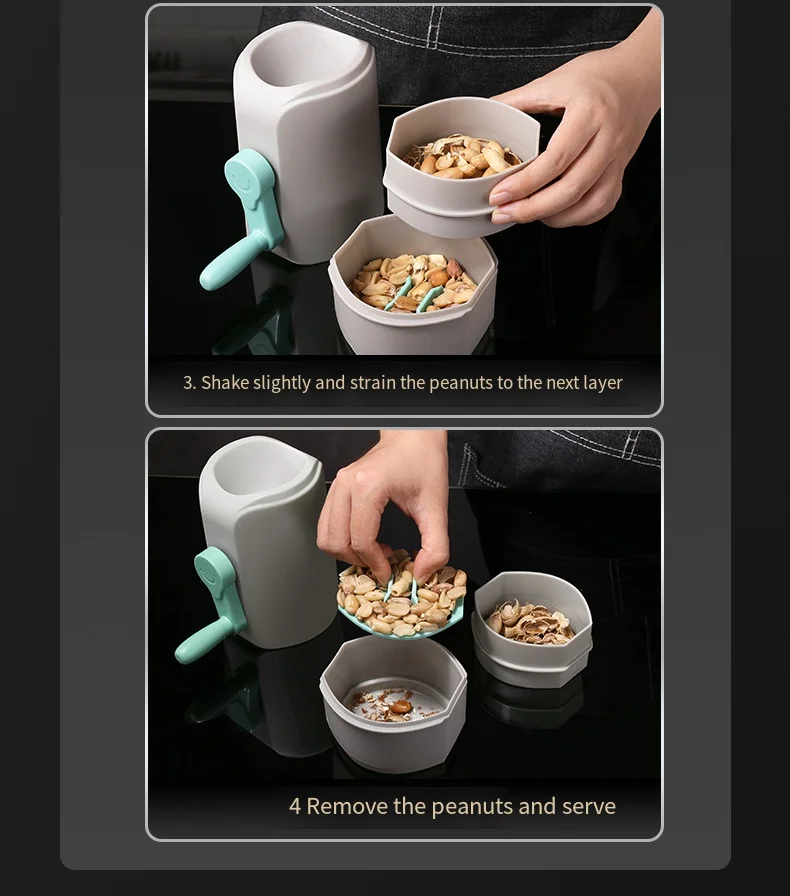 3. Shake slightly and strain the peanuts to the next layer

4 Remove the peanuts and serve