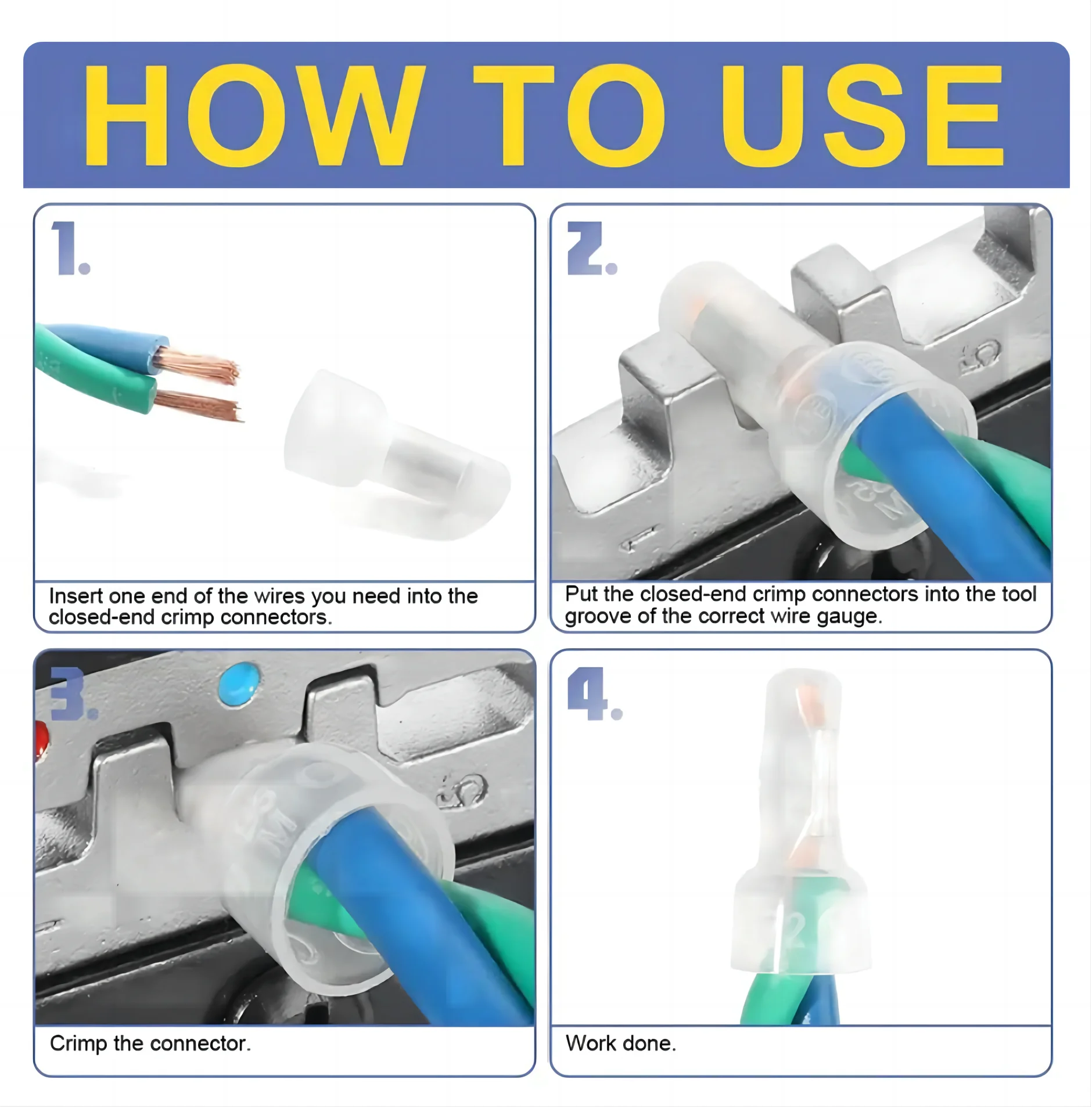 HOW TO USE

1.

Insert one end of the wires you need into the closed-end crimp connectors.

2.

Put the closed-end crimp connectors into the tool groove of the correct wire gauge.

3.

Crimp the connector.

4.

Work done.