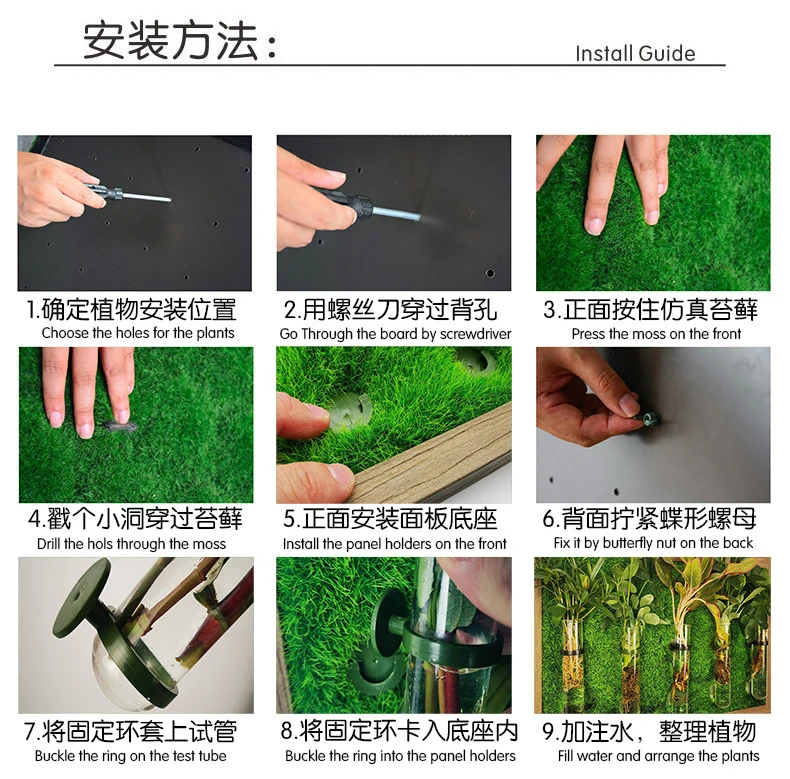 安装方法：

Install Guide

1.确定植物安装位置
Choose the holes for the plants

2.用螺丝刀穿过背孔
Go Through the board by screwdriver

3.正面按住仿真苔藓
Press the moss on the front

4.戳个小洞穿过苔藓
Drill the hols through the moss

5.正面安装面板底座
Install the panel holders on the front

6.背面拧紧蝶形螺母
Fix it by butterfly nut on the back

7.将固定环套上试管
Buckle the ring on the test tube

8.将固定环卡入底座内
Buckle the ring into the panel holders

9.加注水，整理植物
Fill water and arrange the plants