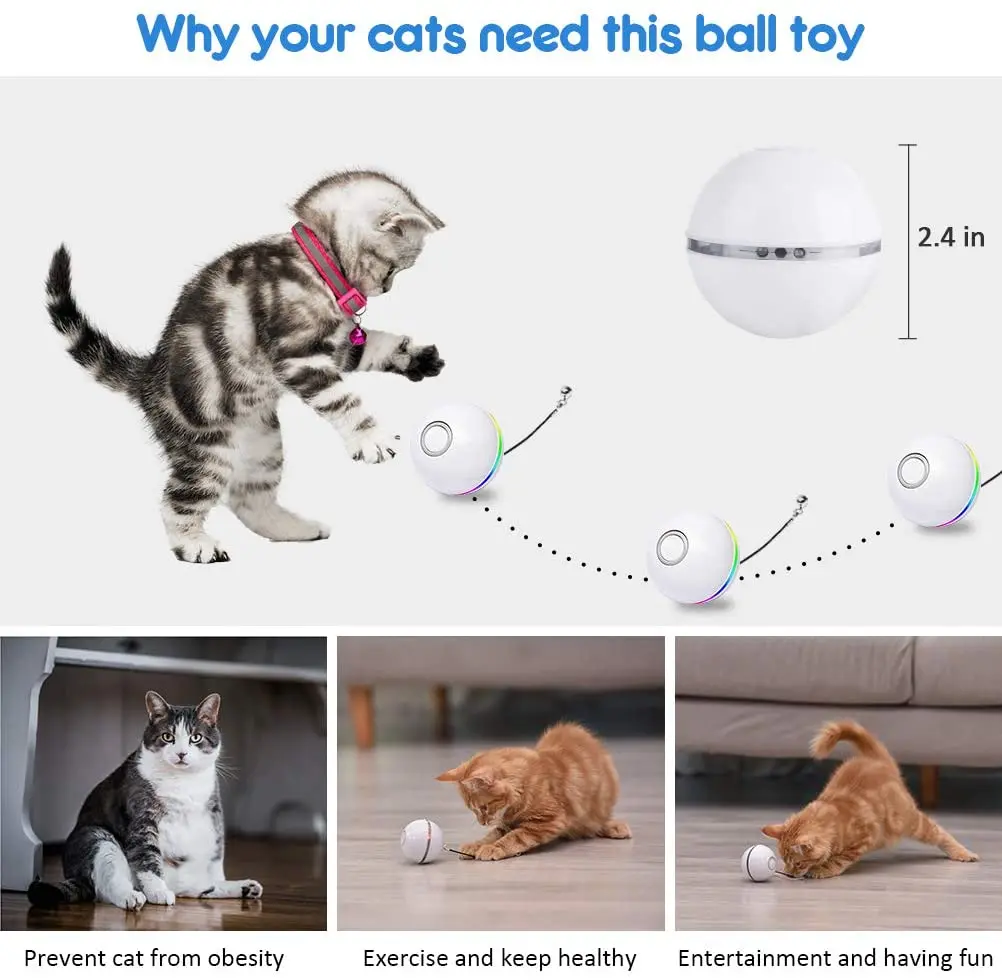 Why your cats need this ball toy

2.4 in

Prevent cat from obesity

Exercise and keep healthy

Entertainment and having fun