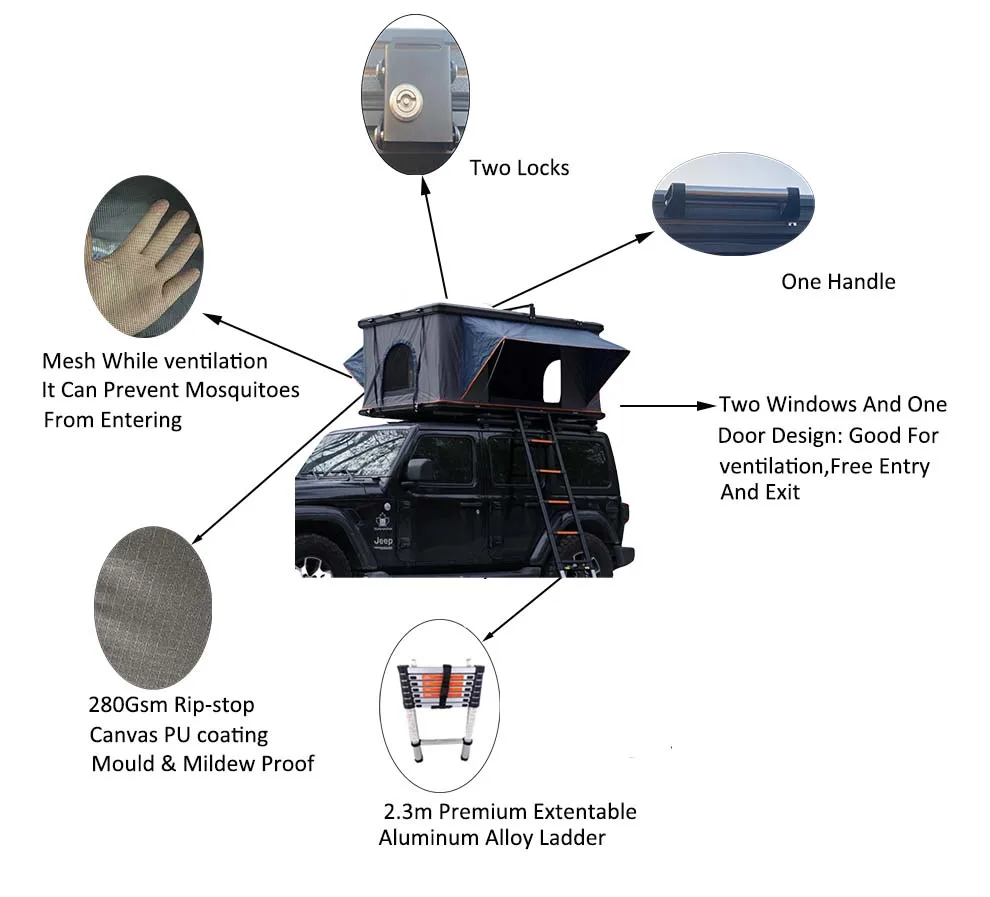 Two Locks

One Handle

Mesh While ventilation It Can Prevent Mosquitoes From Entering

Two Windows And One Door Design: Good For ventilation,Free Entry And Exit

Jeep

280Gsm Rip-stop Canvas PU coating Mould & Mildew Proof

2.3m Premium Extentable Aluminum Alloy Ladder