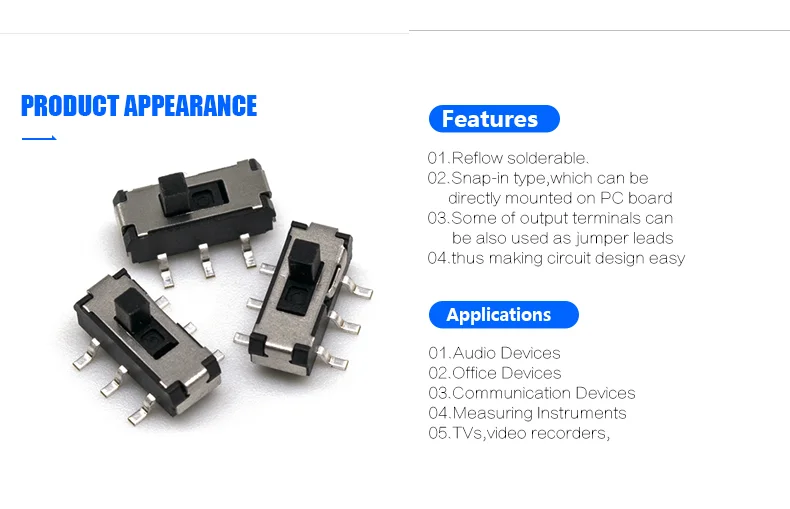 PRODUCT APPEARANCE

Features

01.Reflow solderable.
02.Snap-in type,which can be directly mounted on PC board
03.Some of output terminals can be also used as jumper leads
04.thus making circuit design easy

Applications

01.Audio Devices
02.Office Devices
03.Communication Devices
04.Measuring Instruments
05.TVs,video recorders,