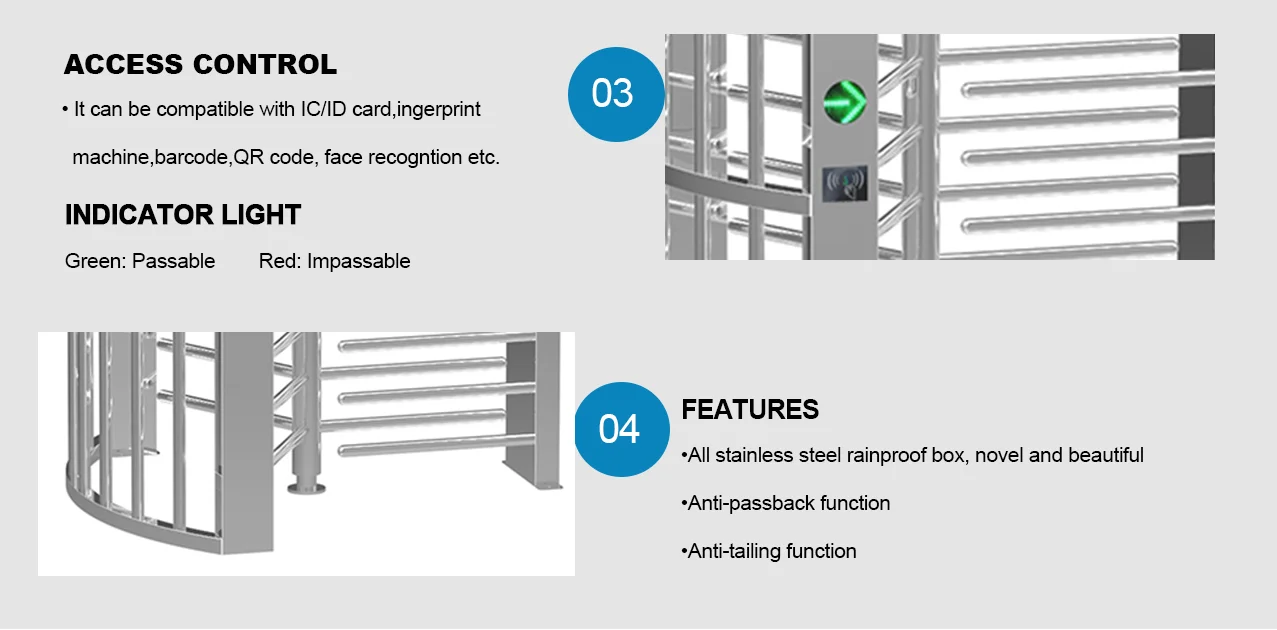 ACCESS CONTROL

• It can be compatible with IC/ID card,ingerprint machine,barcode,QR code, face recogntion etc.

INDICATOR LIGHT

Green: Passable Red: Impassable

03

04

FEATURES

•All stainless steel rainproof box, novel and beautiful

•Anti-passback function

•Anti-tailing function