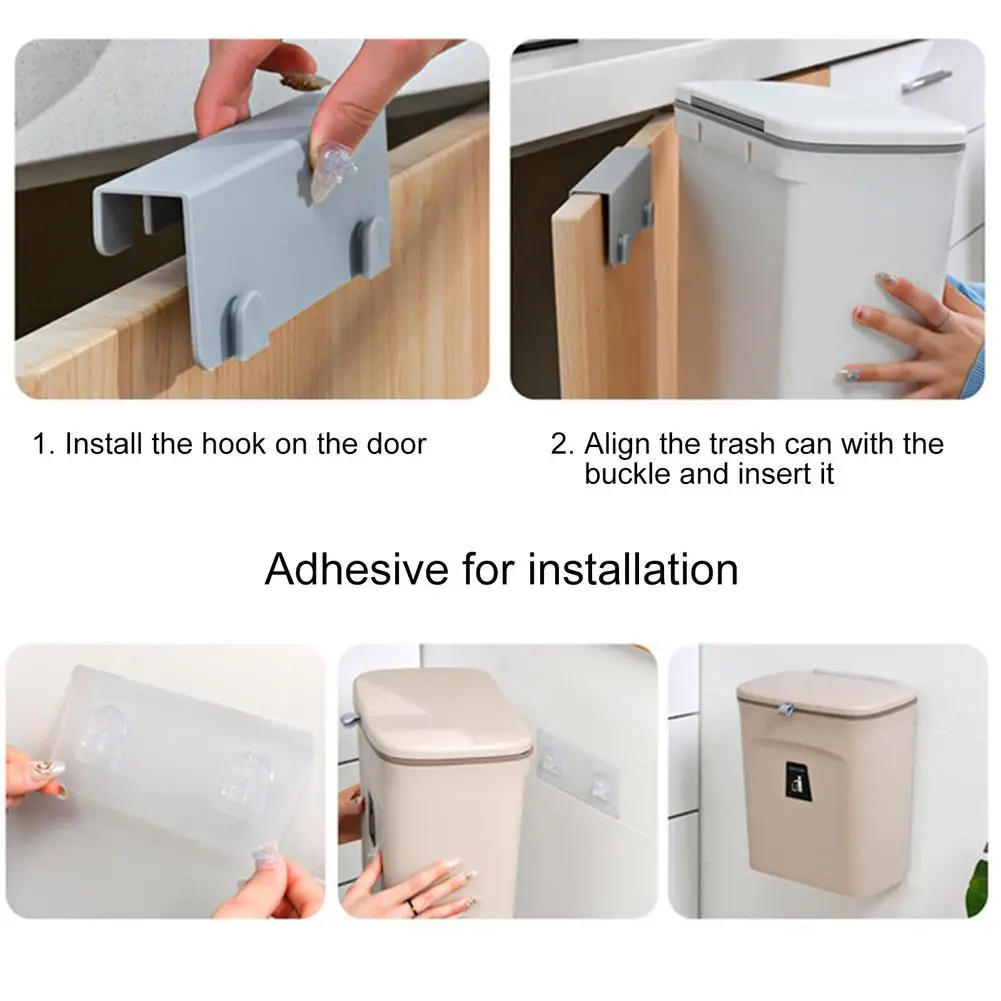 1. Install the hook on the door

2. Align the trash can with the buckle and insert it

Adhesive for installation