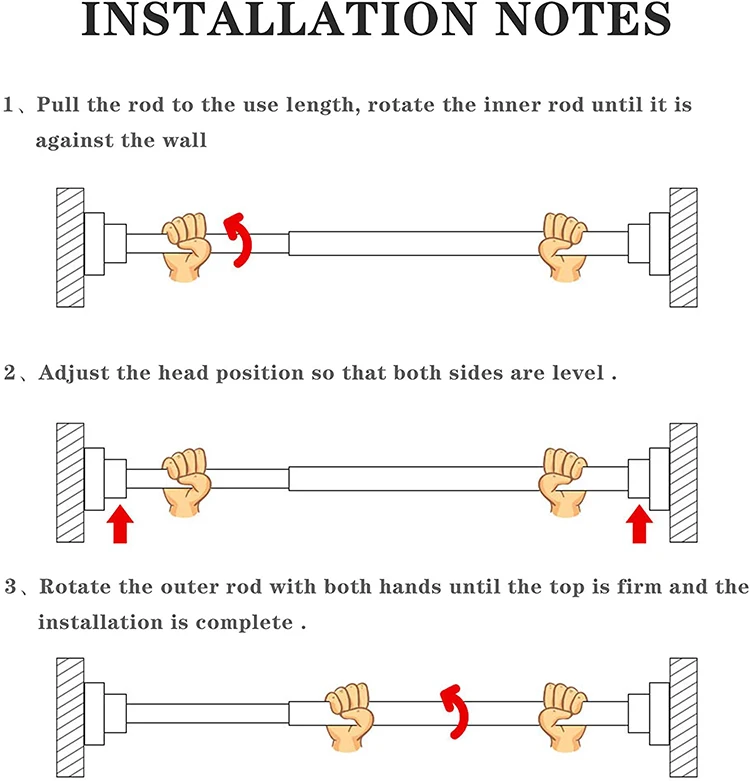 INSTALLATION NOTES

1、Pull the rod to the use length, rotate the inner rod until it is against the wall

2、Adjust the head position so that both sides are level .

3、Rotate the outer rod with both hands until the top is firm and the installation is complete .