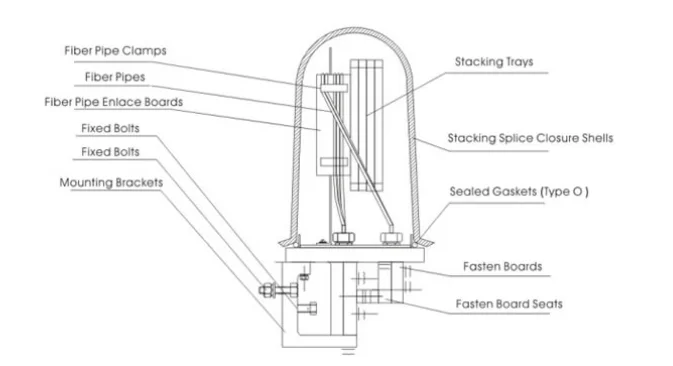 Fiber Pipe Clamps
Fiber Pipes
Fiber Pipe Enlace Boards
Fixed Bolts
Fixed Bolts
Mounting Brackets
Stacking Trays
Stacking Splice Closure Shells
Sealed Gaskets (Type O )
Fasten Boards
Fasten Board Seats