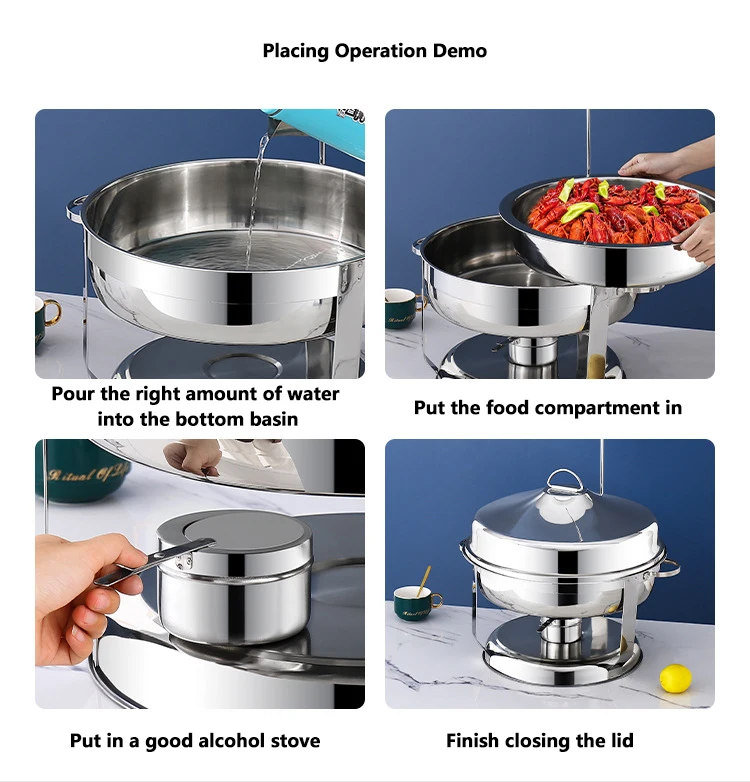 Placing Operation Demo

Pour the right amount of water into the bottom basin

Put the food compartment in

Ritual Of Life

Put in a good alcohol stove

Finish closing the lid